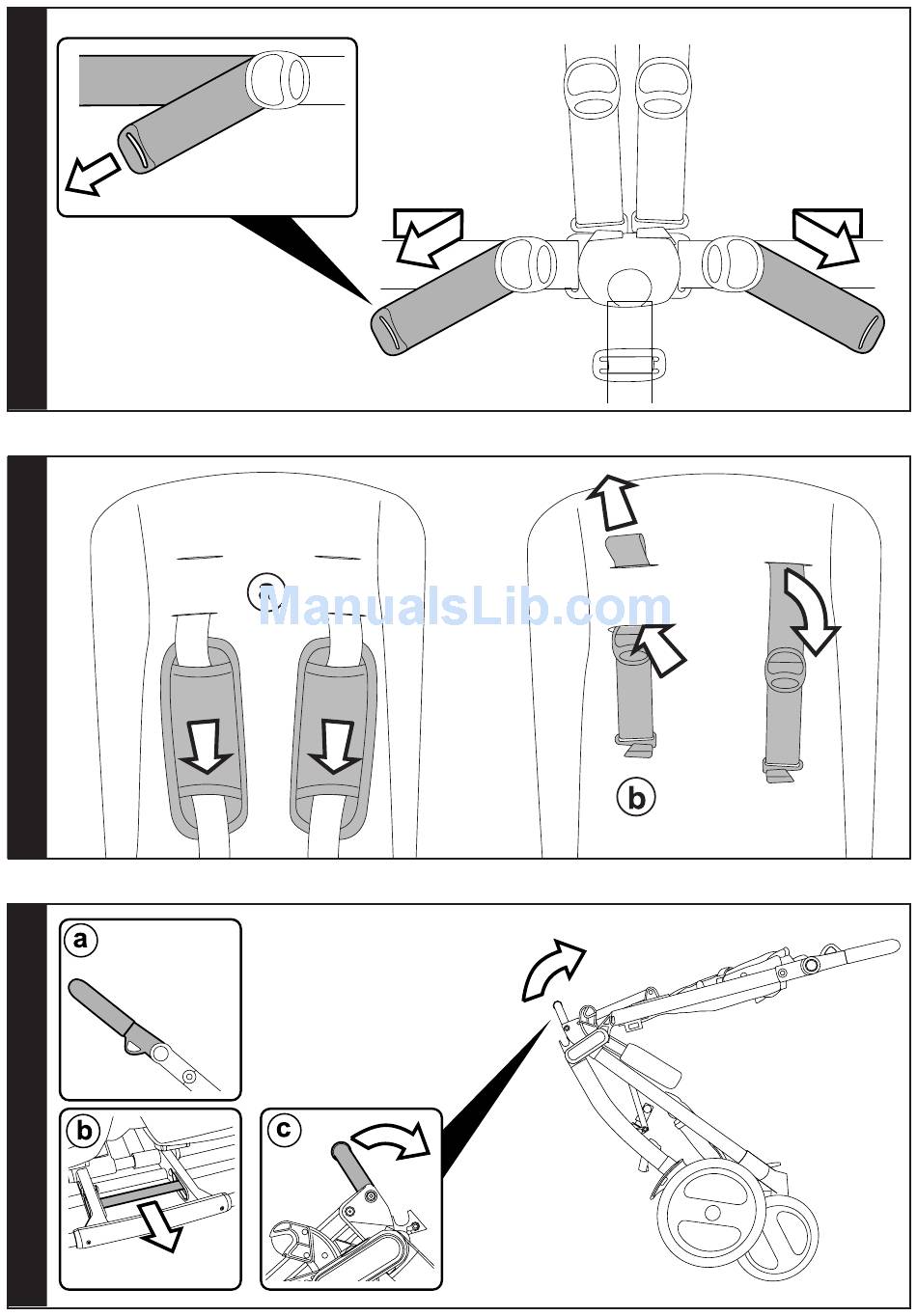 ManualsLib.com

b

a

b

c