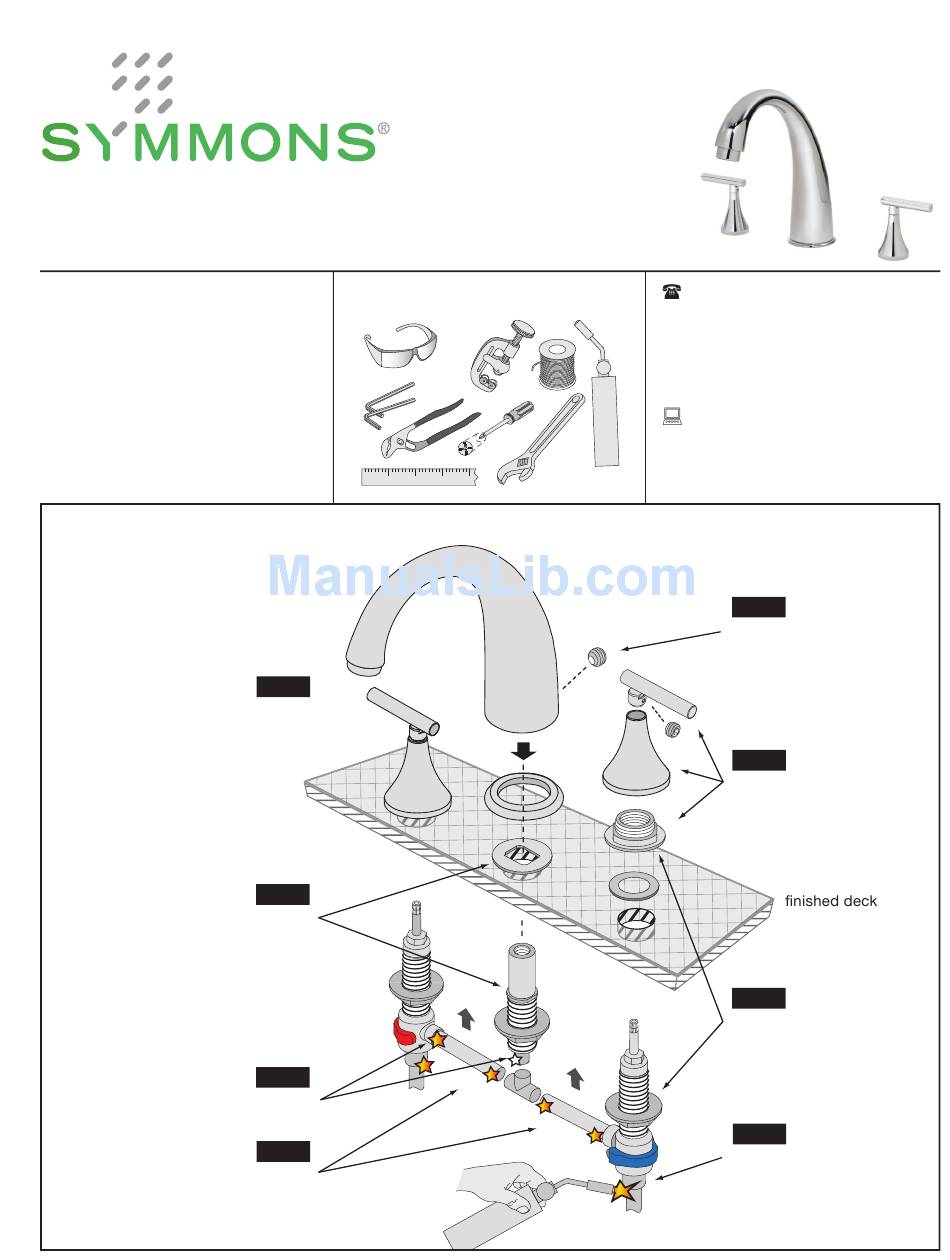 SYMMONS®

ManualsLib.com

finished deck