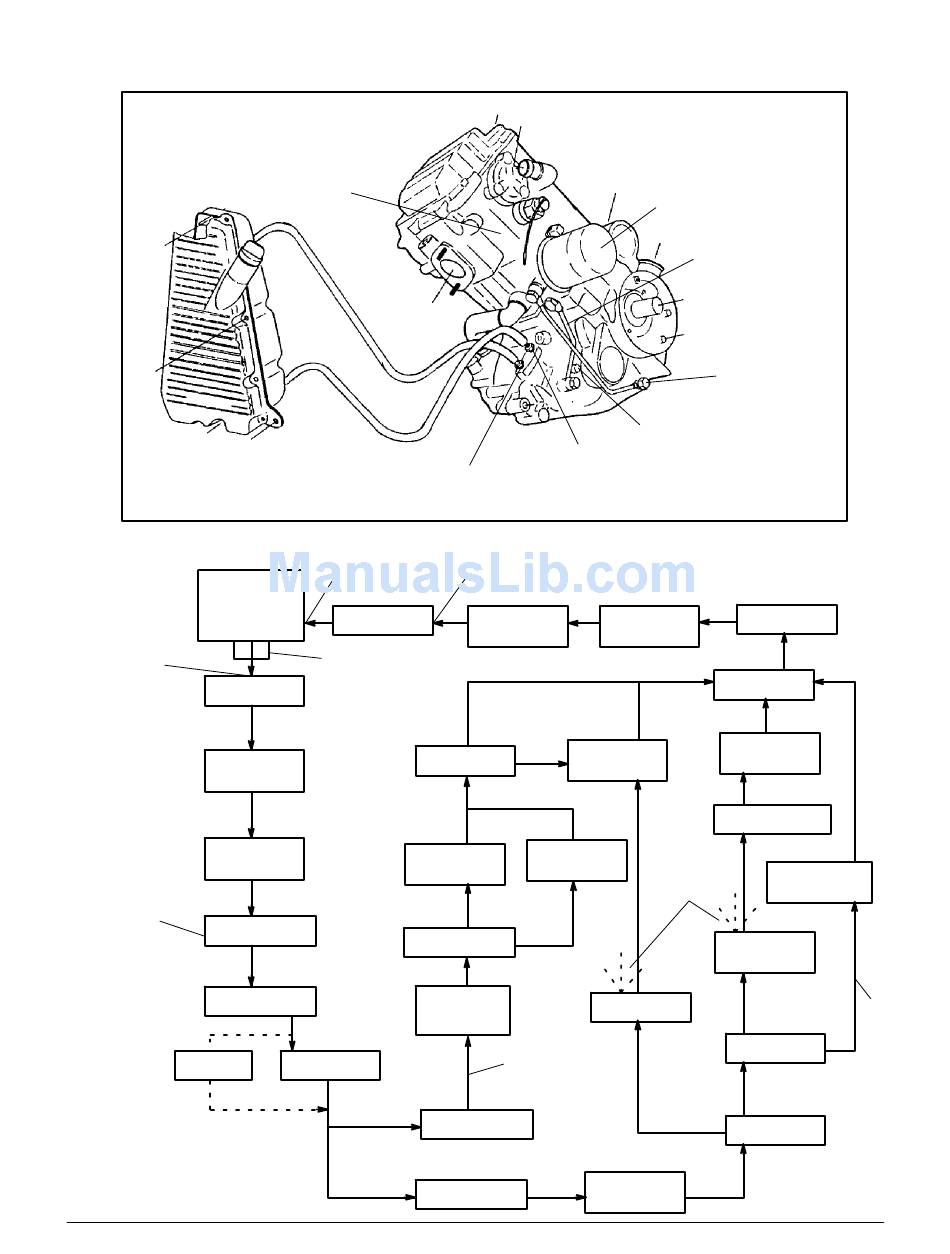 ManualsLib.com