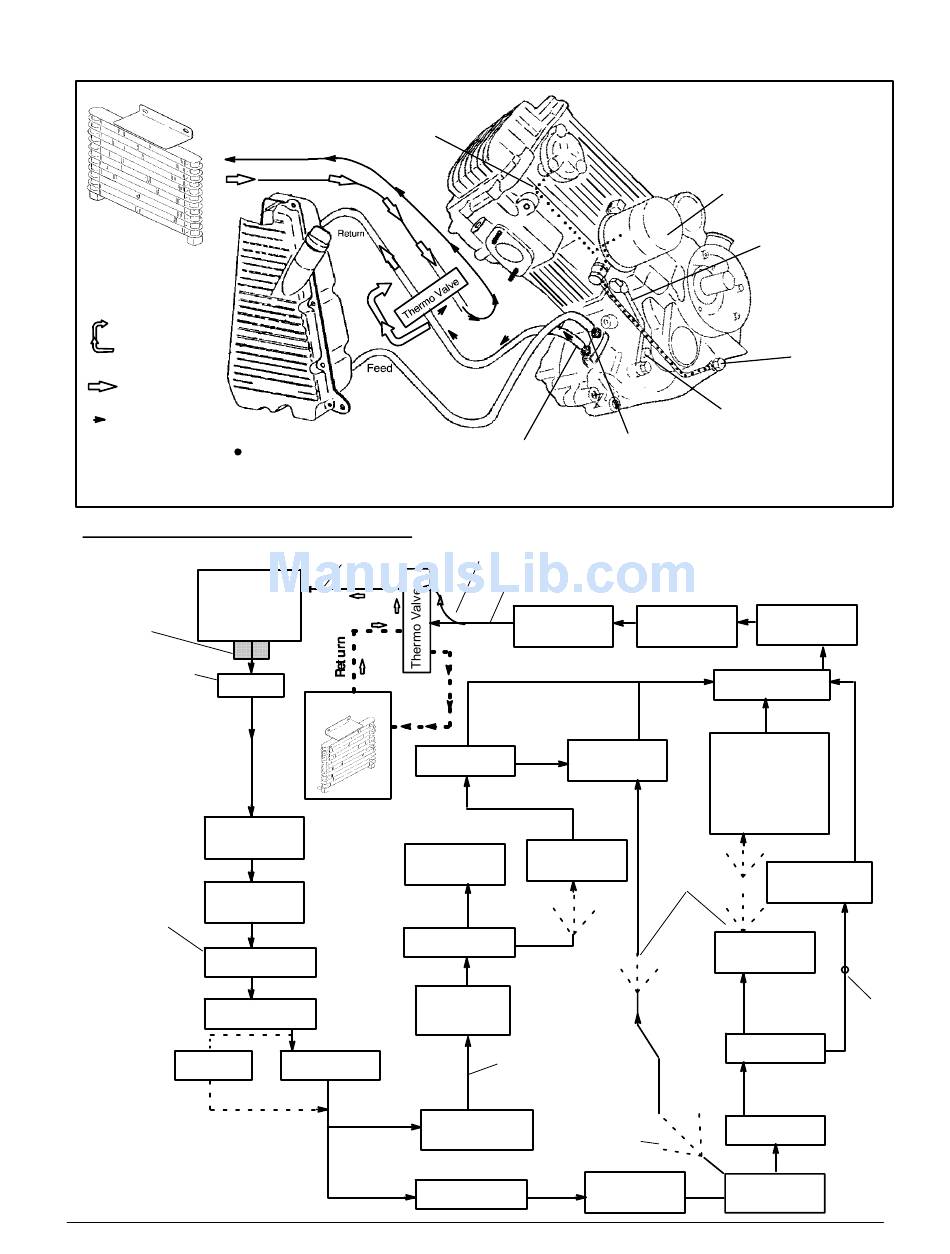 Return

Thermo Valve

Feed

ManualsLib.com

Thermo Valve

Return