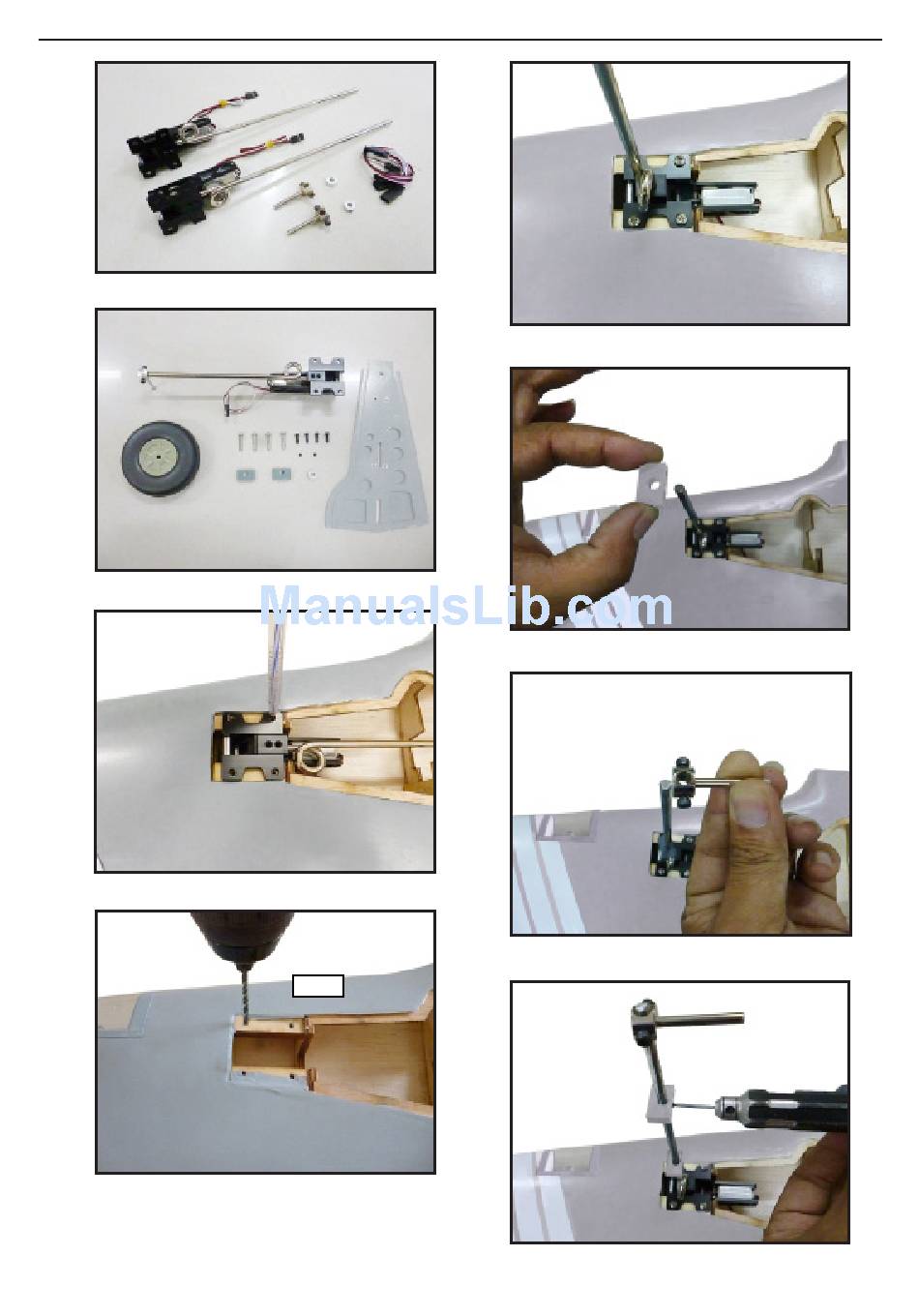 ManualsLib.com