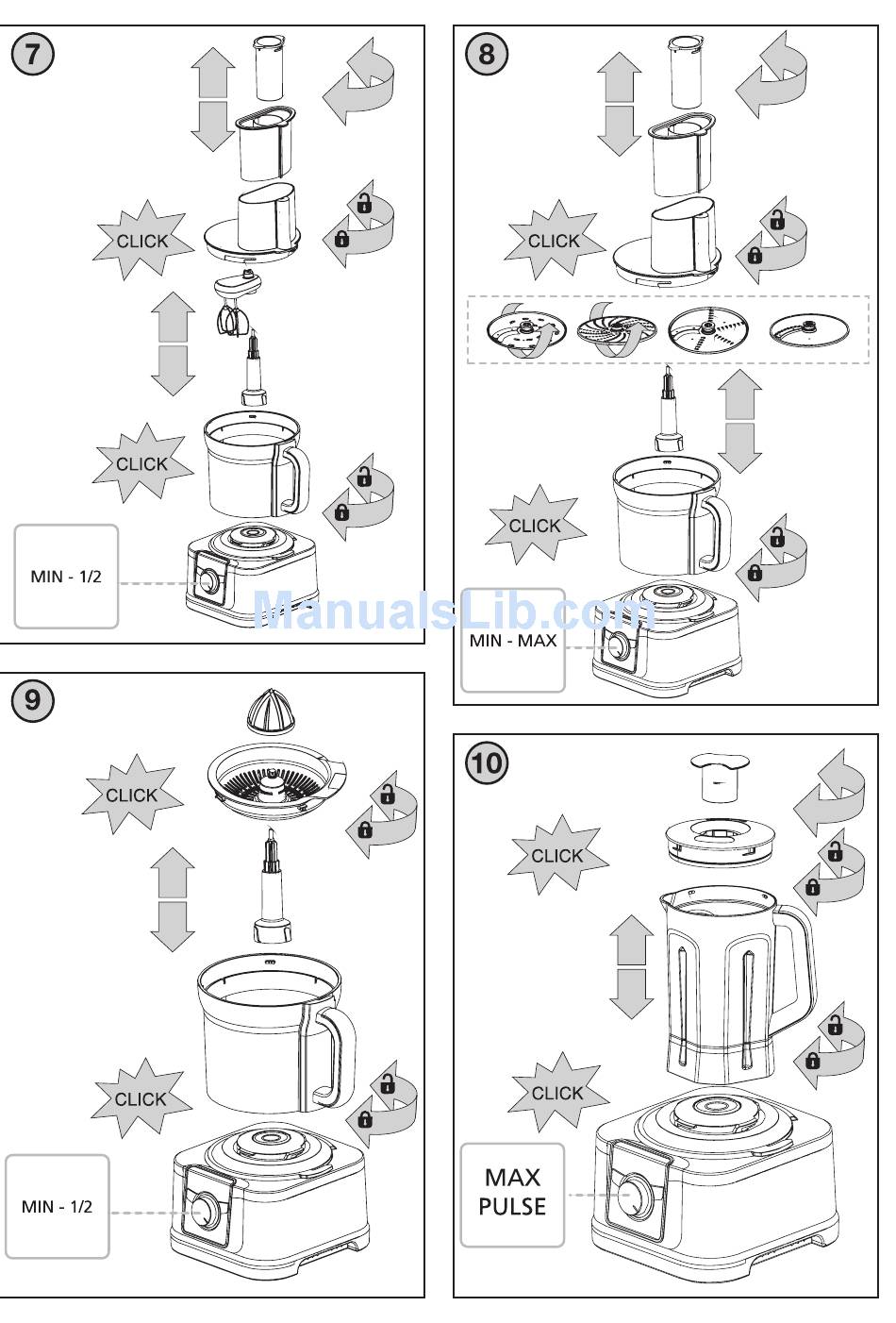 7

CLICK

CLICK

MIN - 1/2

8

CLICK

CLICK

MIN - MAX

ManualsLib.com

9

CLICK

CLICK

MIN - 1/2

10

CLICK

CLICK

MAX PULSE