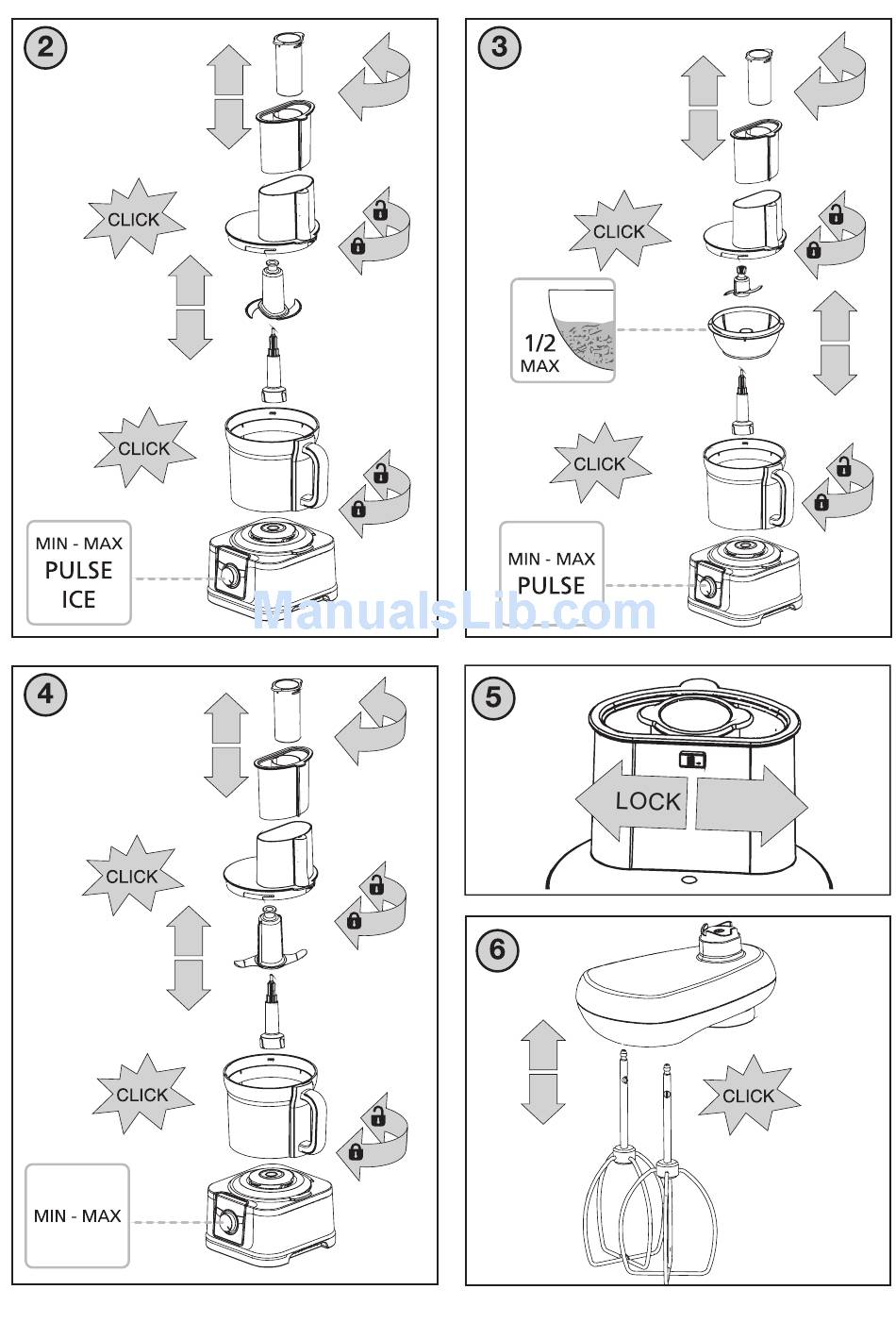 2

CLICK

CLICK

MIN - MAX
PULSE
ICE

3

CLICK

1/2
MAX

CLICK

MIN - MAX
PULSE

ManualsLib.com

4

CLICK

CLICK

MIN - MAX

5

LOCK

6

CLICK