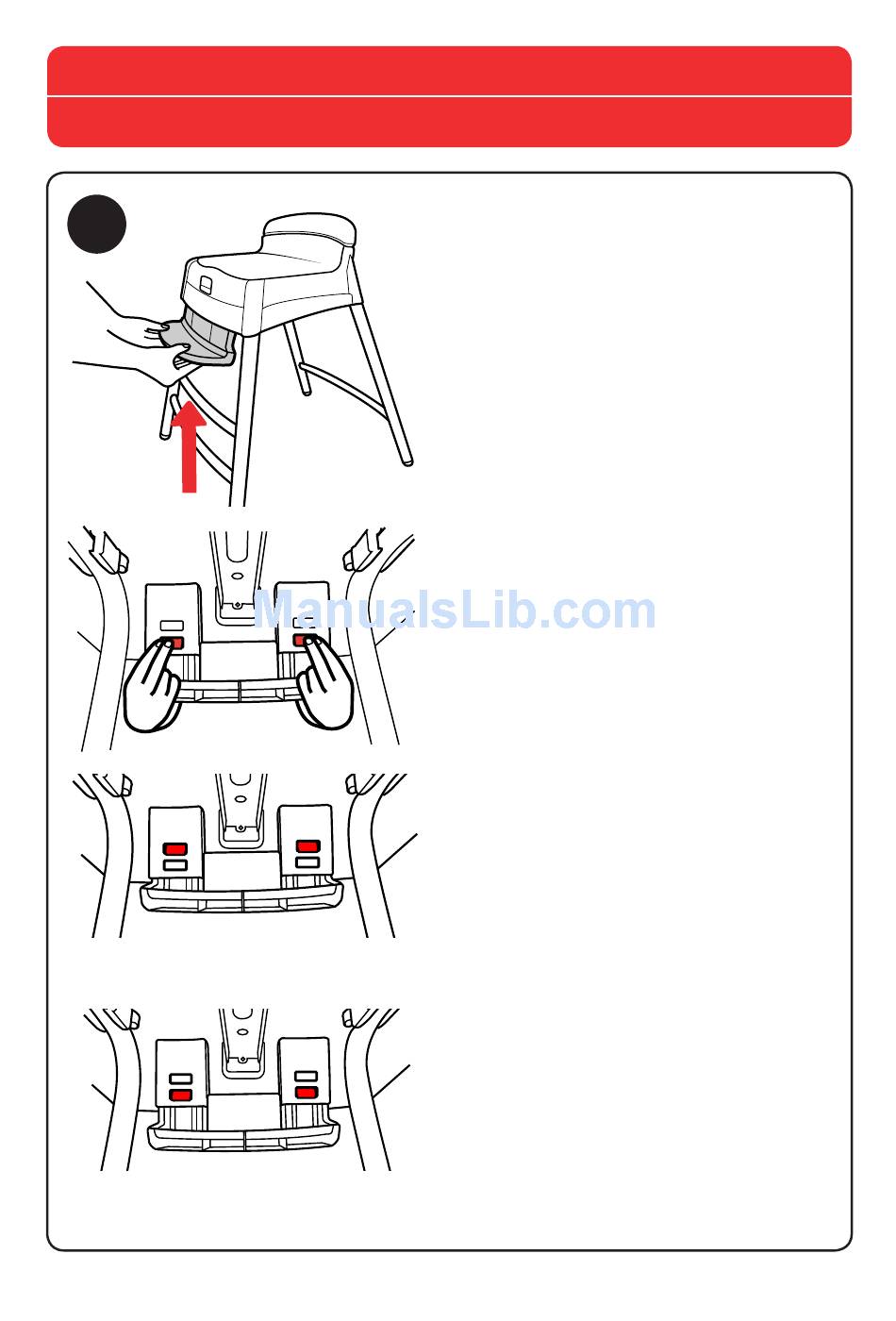 ManualsLib.com