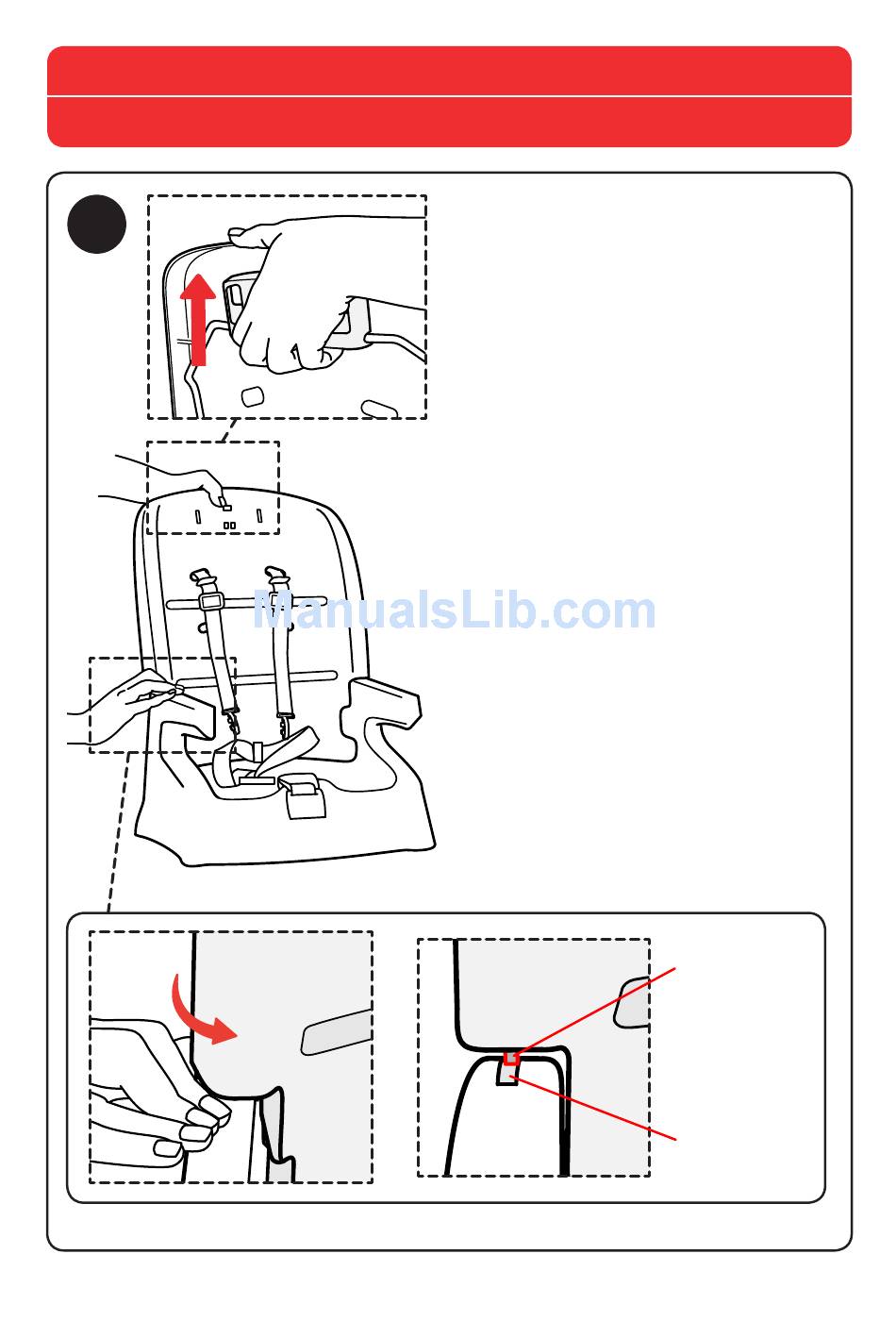 ManualsLib.com