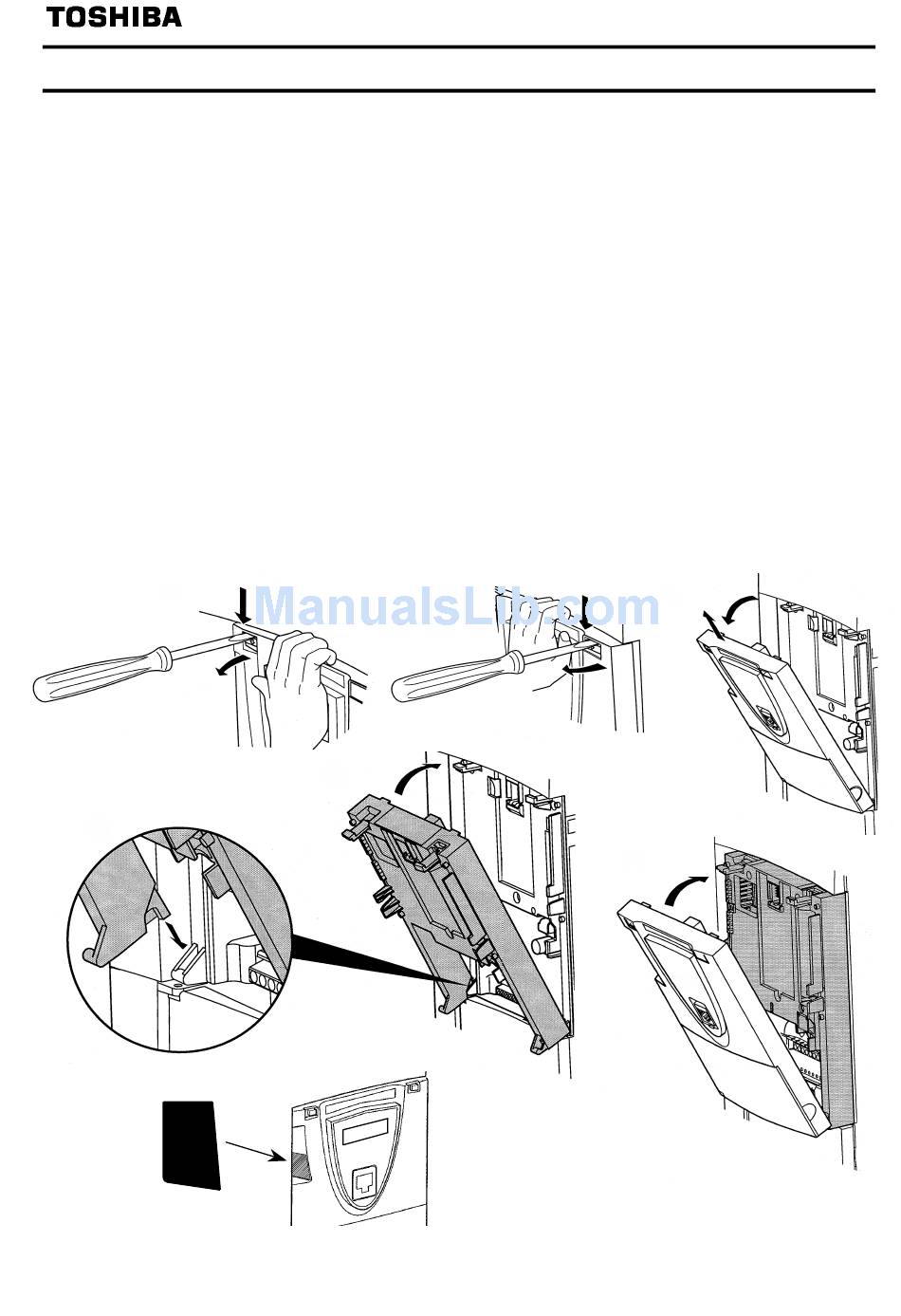 TOSHIBA

ManualsLib.com