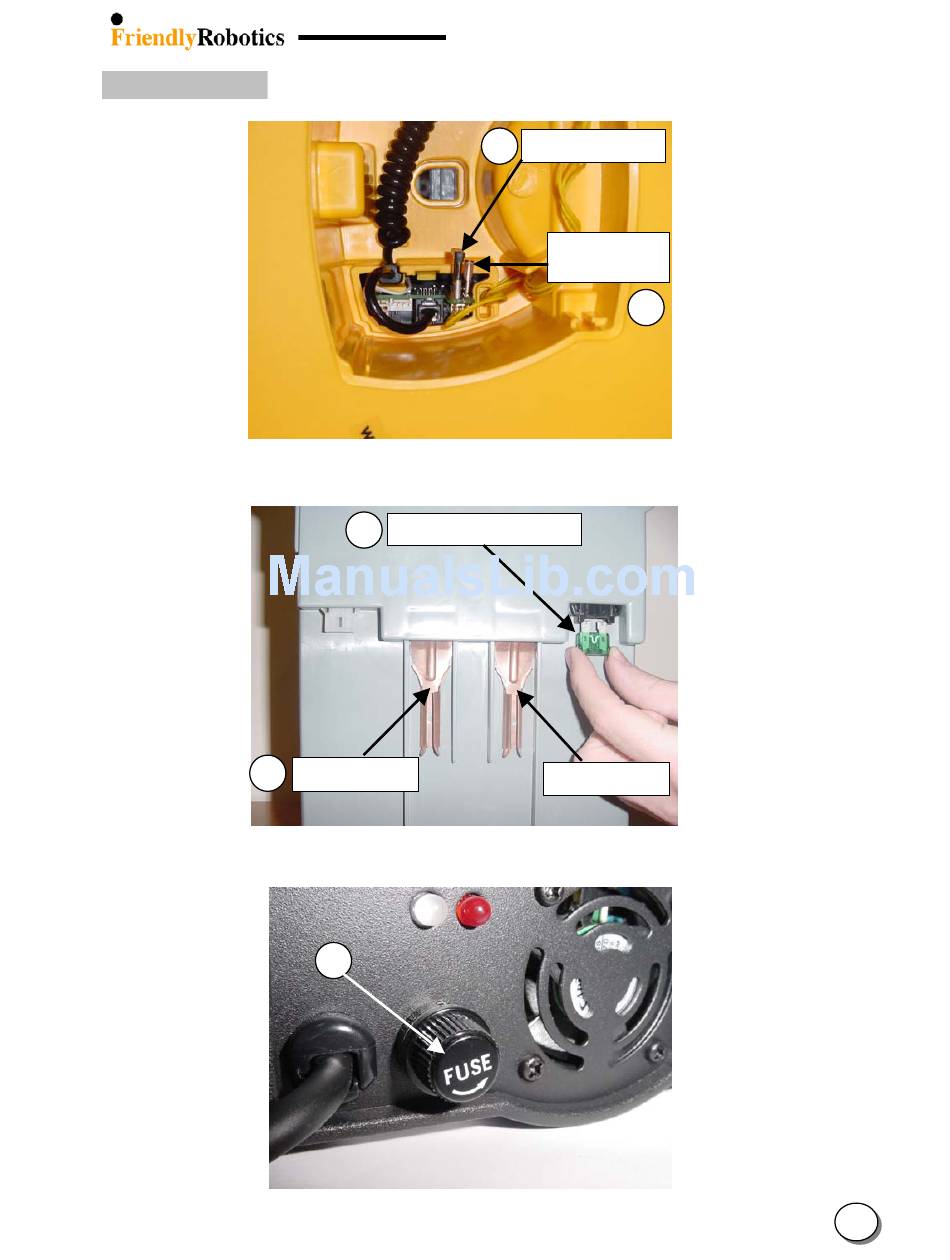 FriendlyRobotics

ManualsLib.com

FUSE