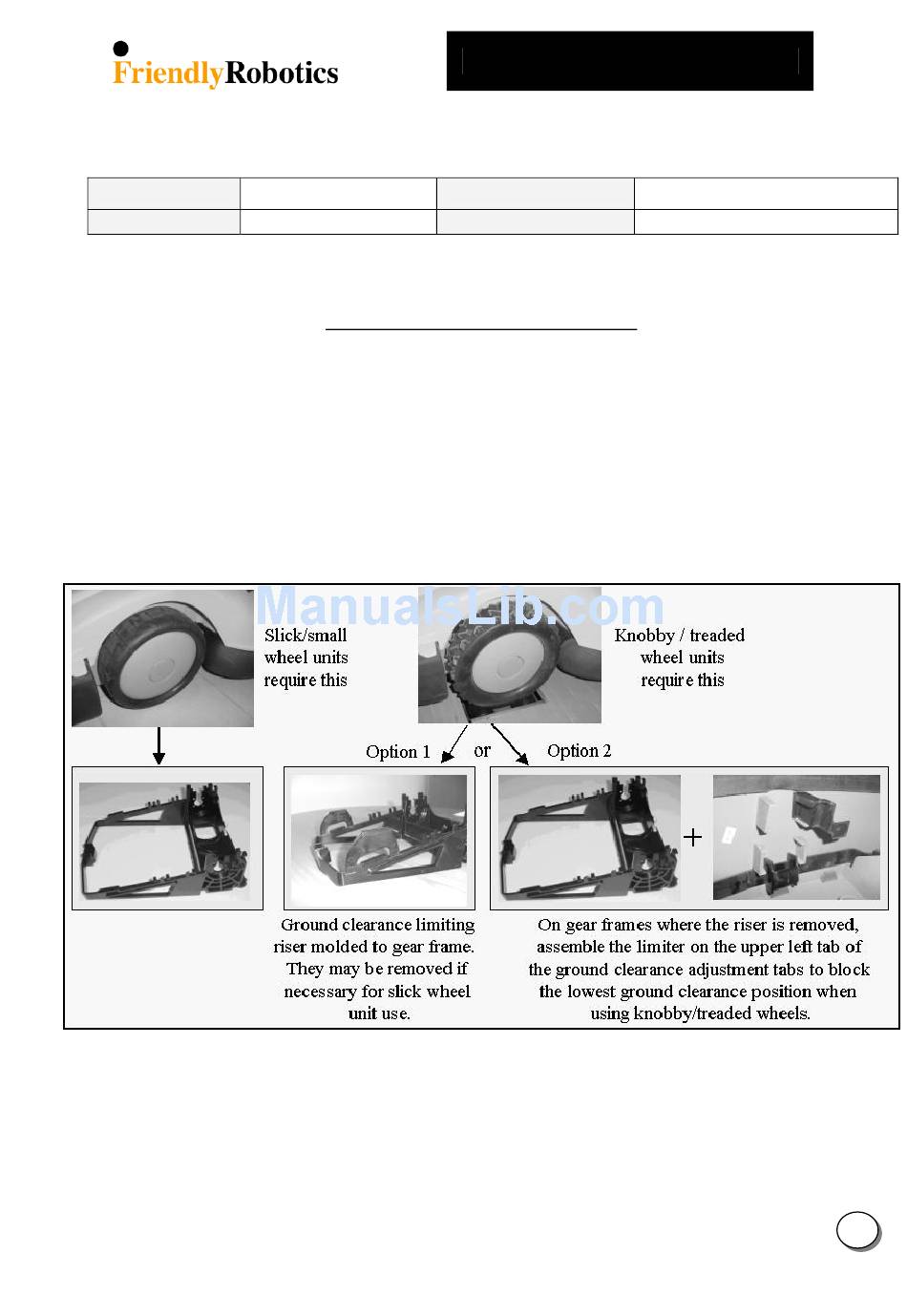 FriendlyRobotics

ManualsLib.com

Slick/small wheel units require this

Knobby / treaded wheel units require this

Option 1 or Option 2

+

Ground clearance limiting riser molded to gear frame. They may be removed if necessary for slick wheel unit use.

On gear frames where the riser is removed, assemble the limiter on the upper left tab of the ground clearance adjustment tabs to block the lowest ground clearance position when using knobby/treaded wheels.