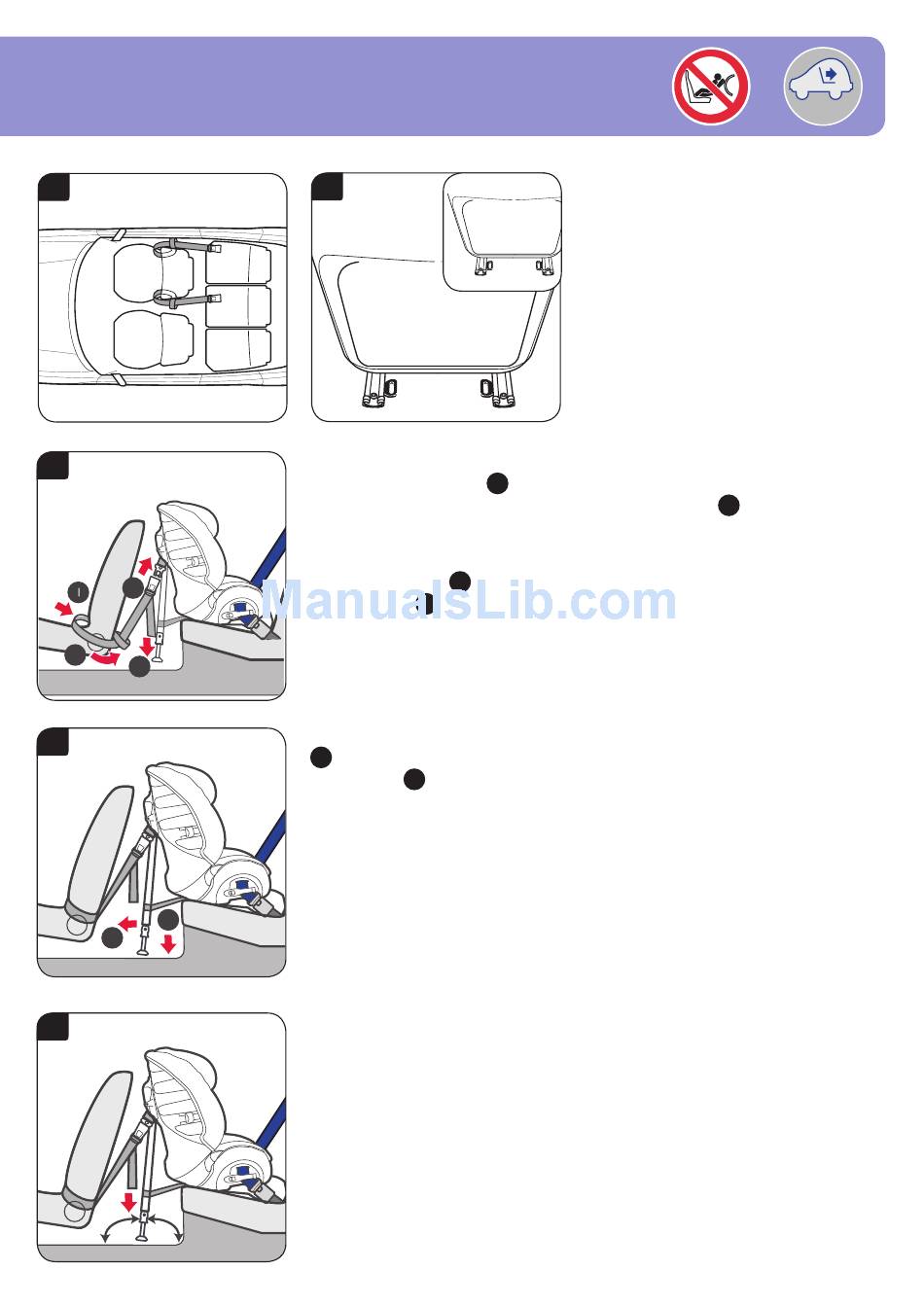 ManualsLib.com