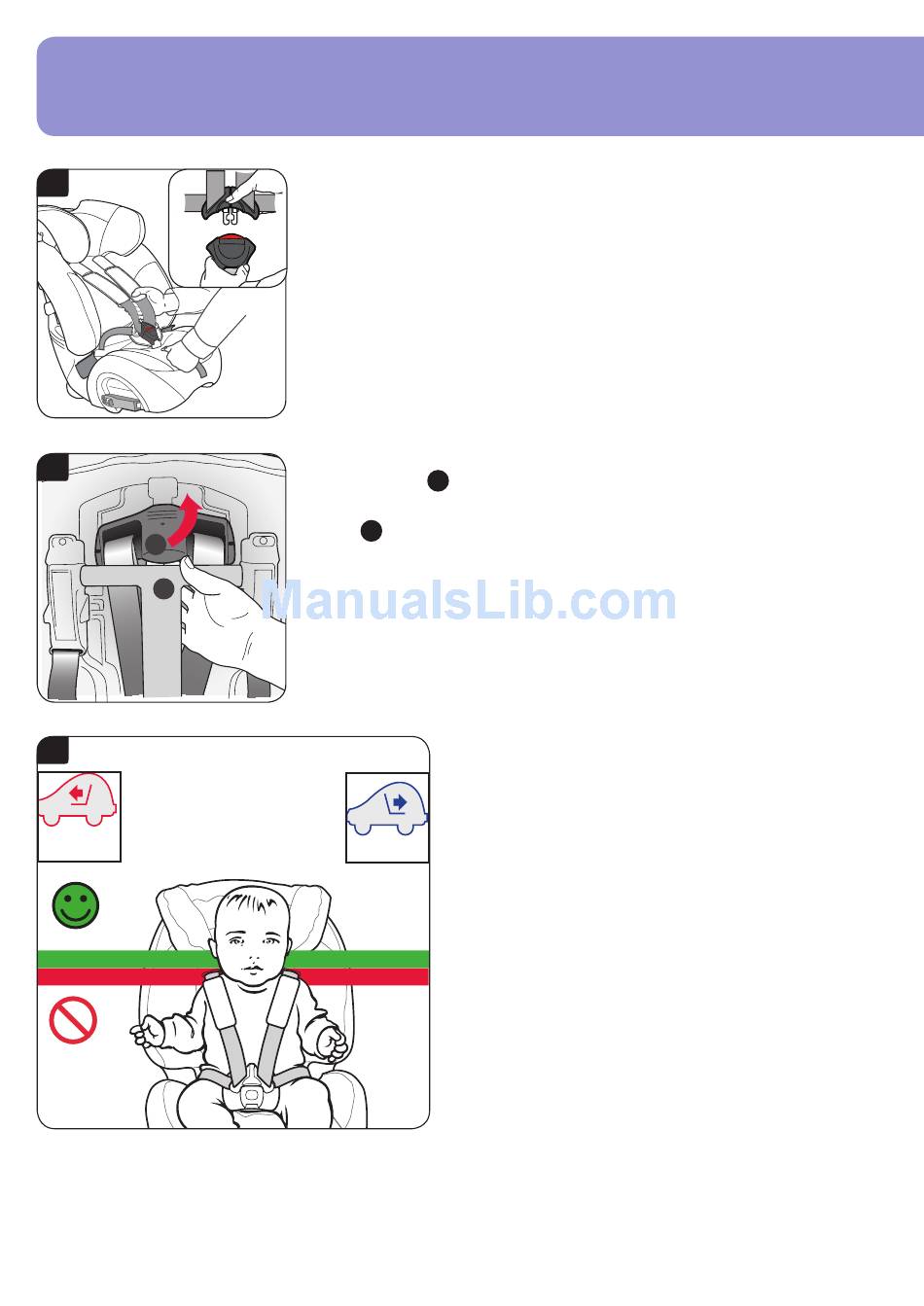 ManualsLib.com