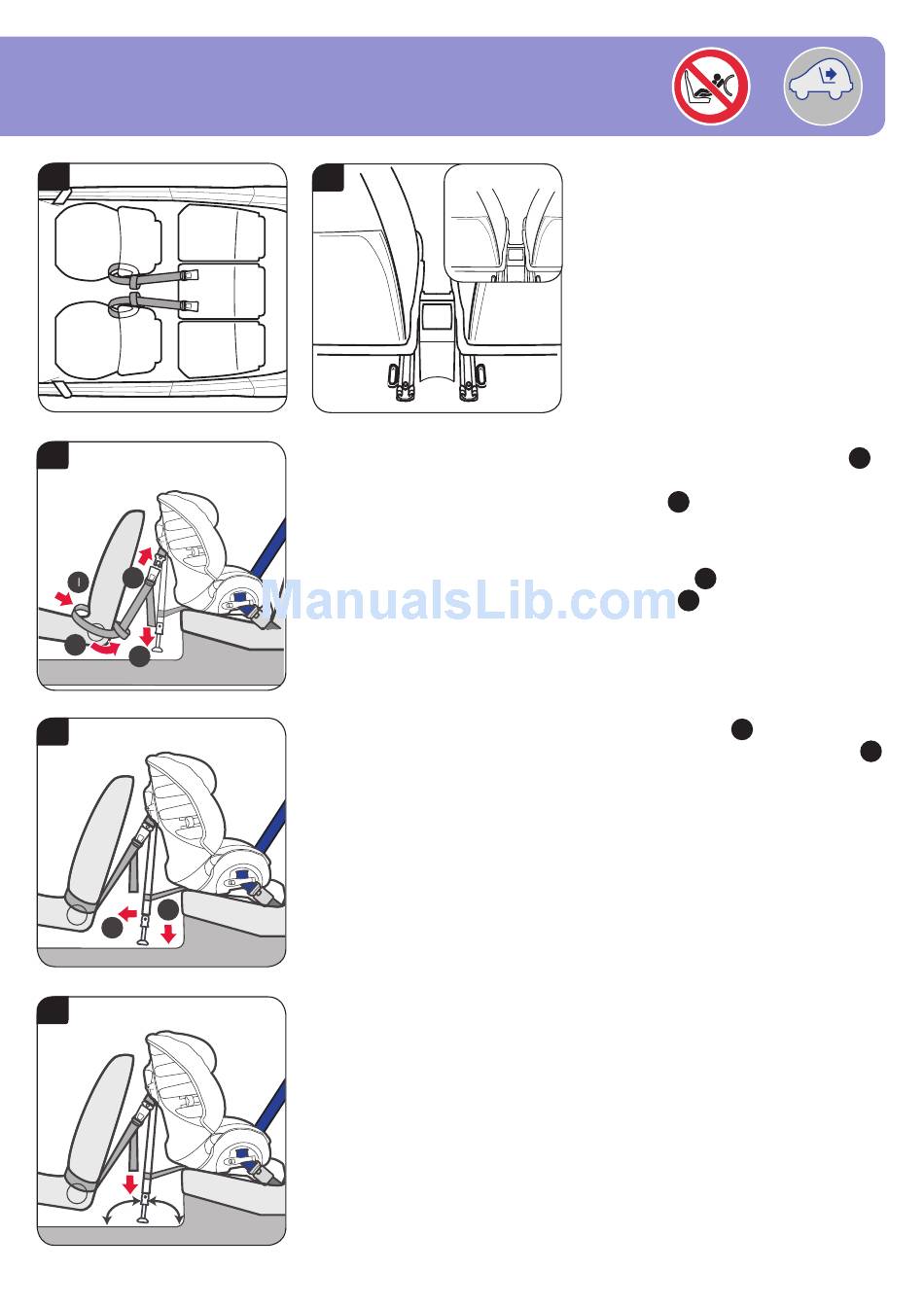 ManualsLib.com