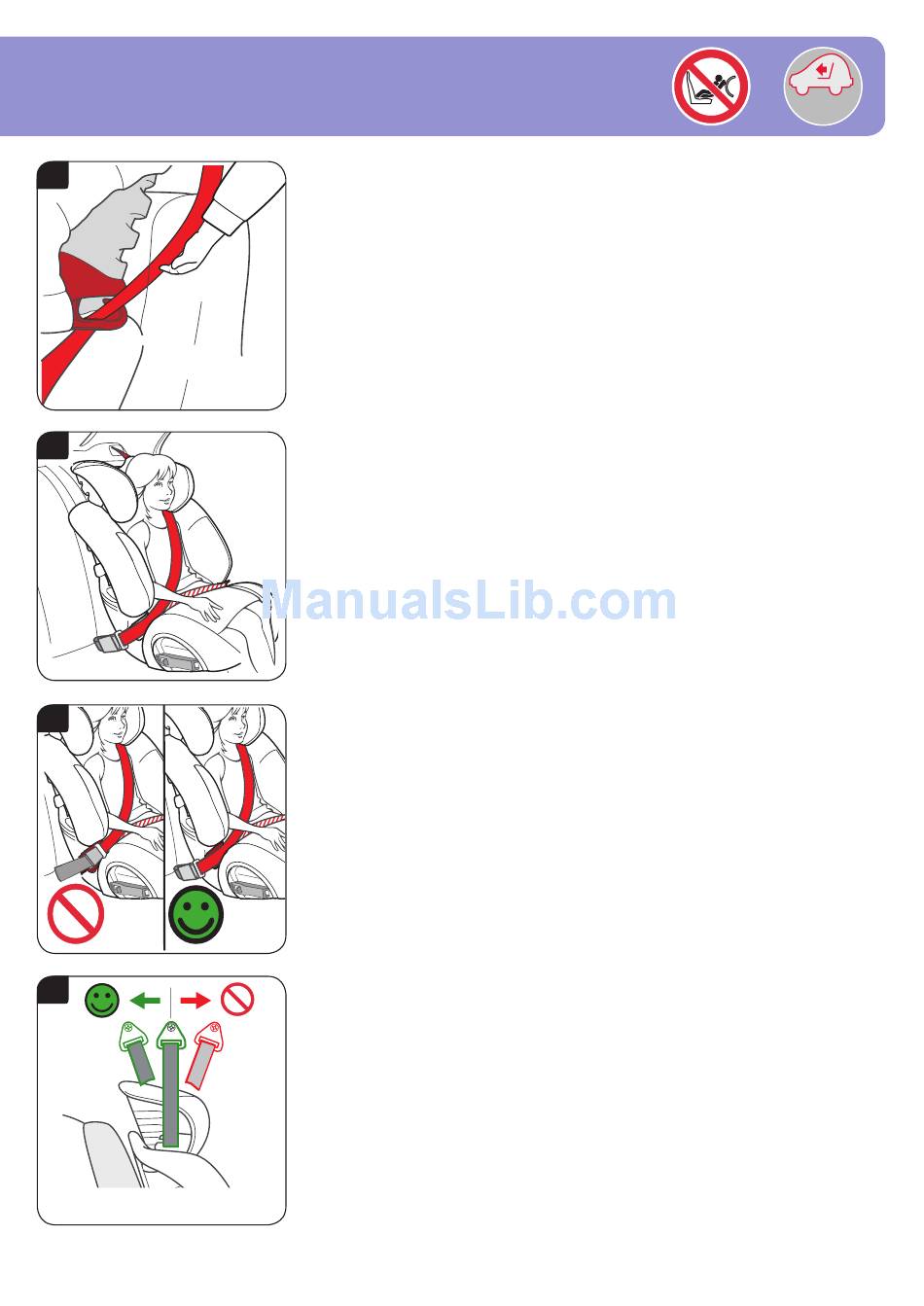 ManualsLib.com