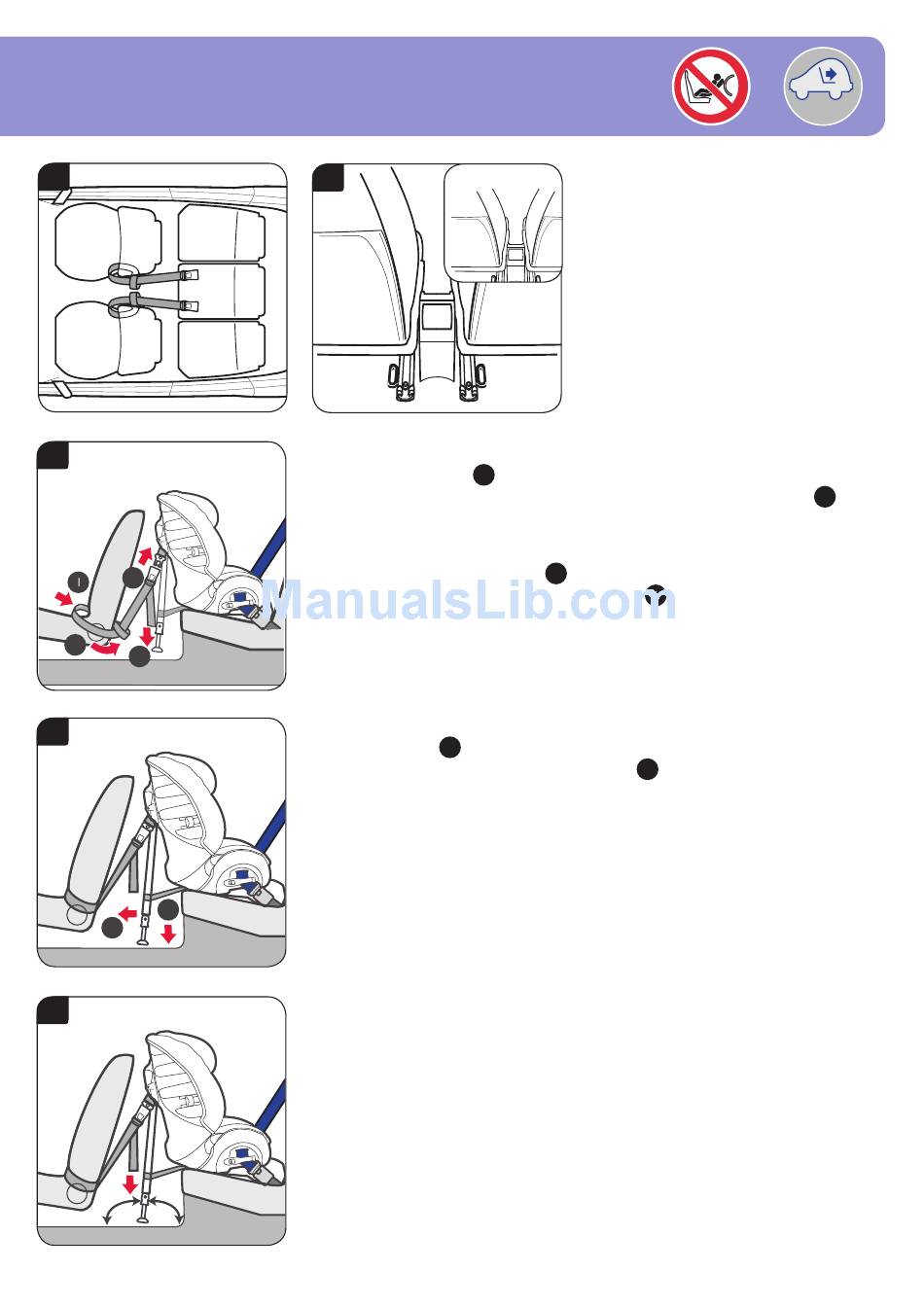 ManualsLib.com