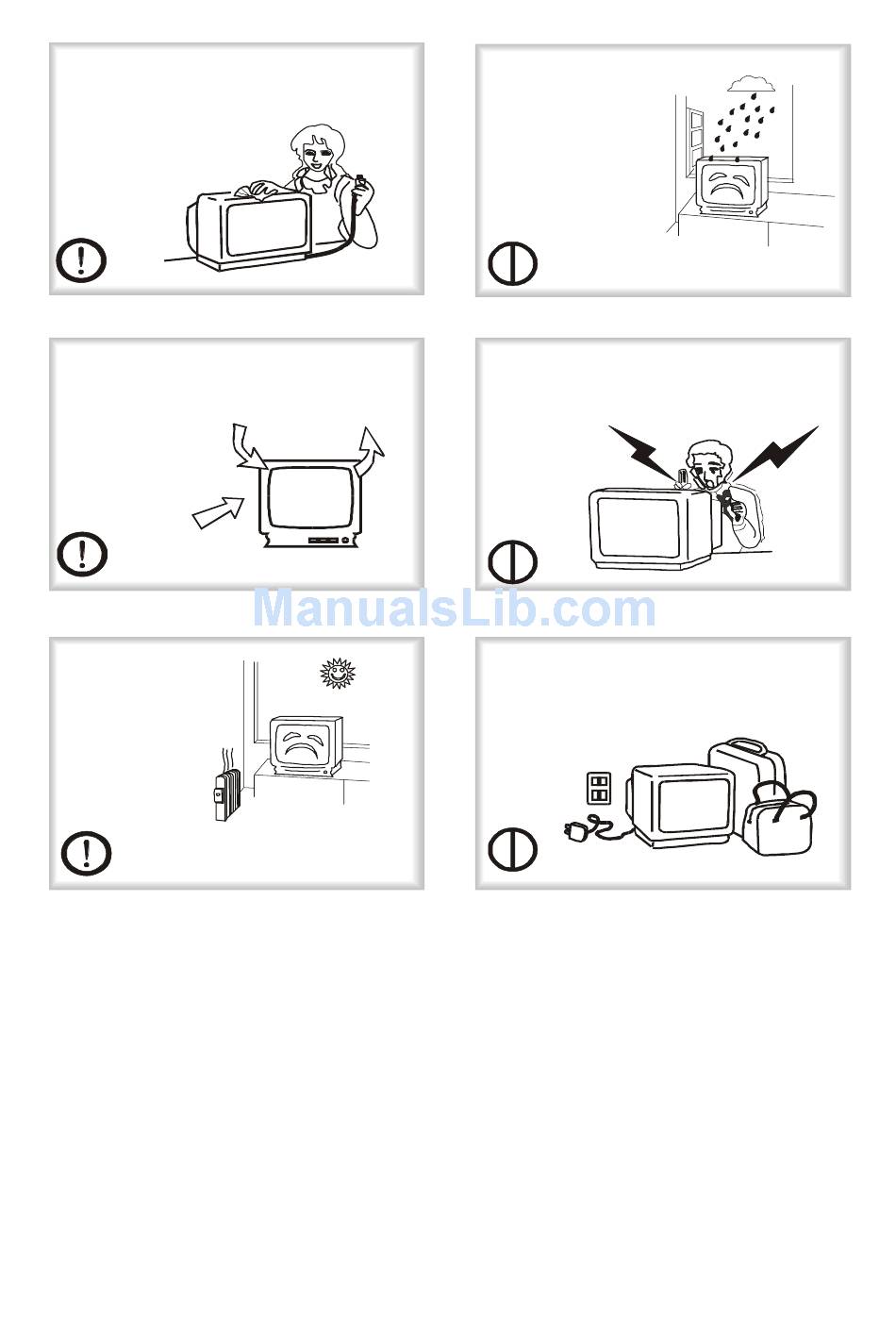 ManualsLib.com