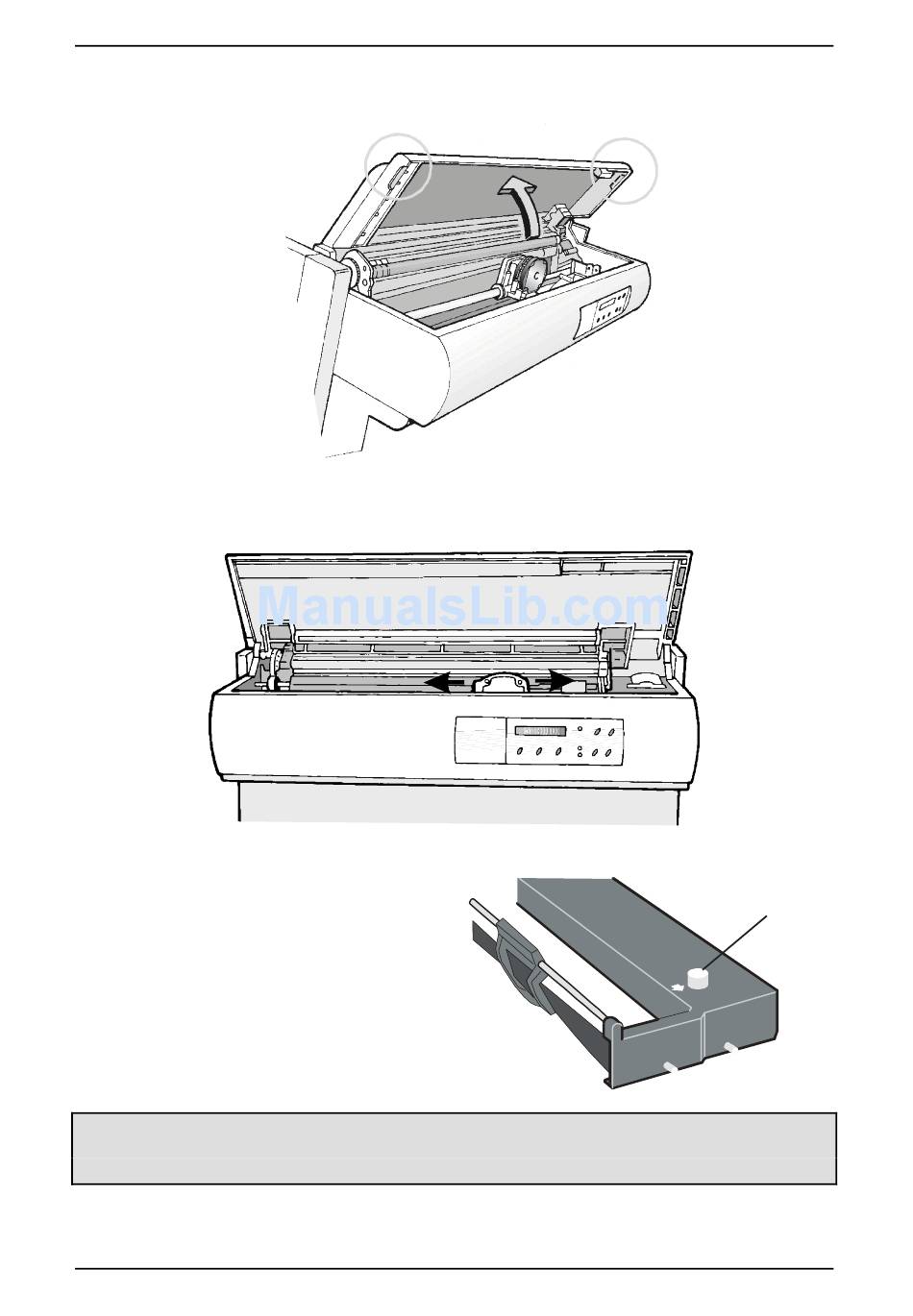 ManualsLib.com