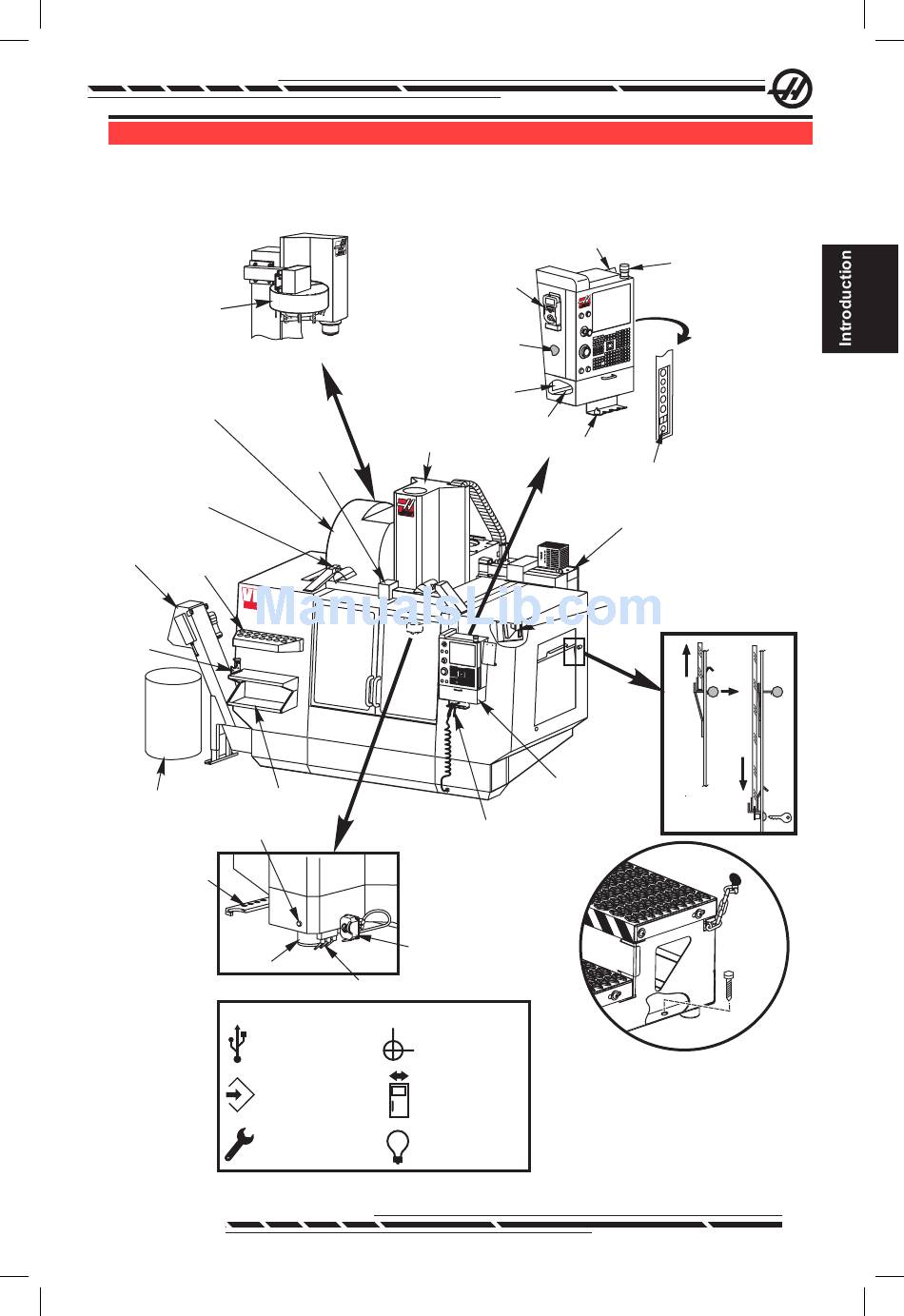 Introduction

ManualsLib.com