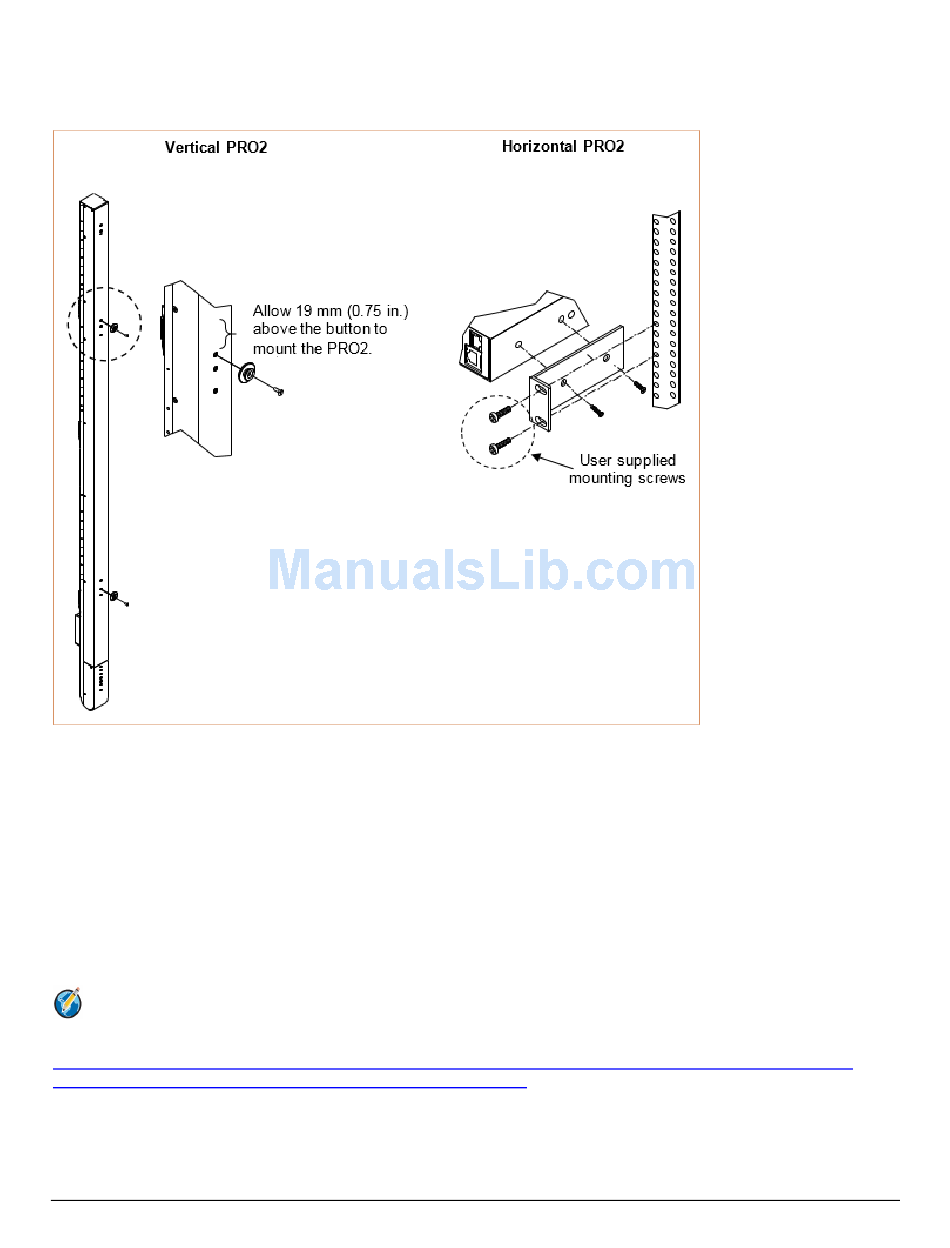 Vertical PRO2

Horizontal PRO2

Allow 19 mm (0.75 in.) above the button to mount the PRO2.

User supplied mounting screws

ManualsLib.com