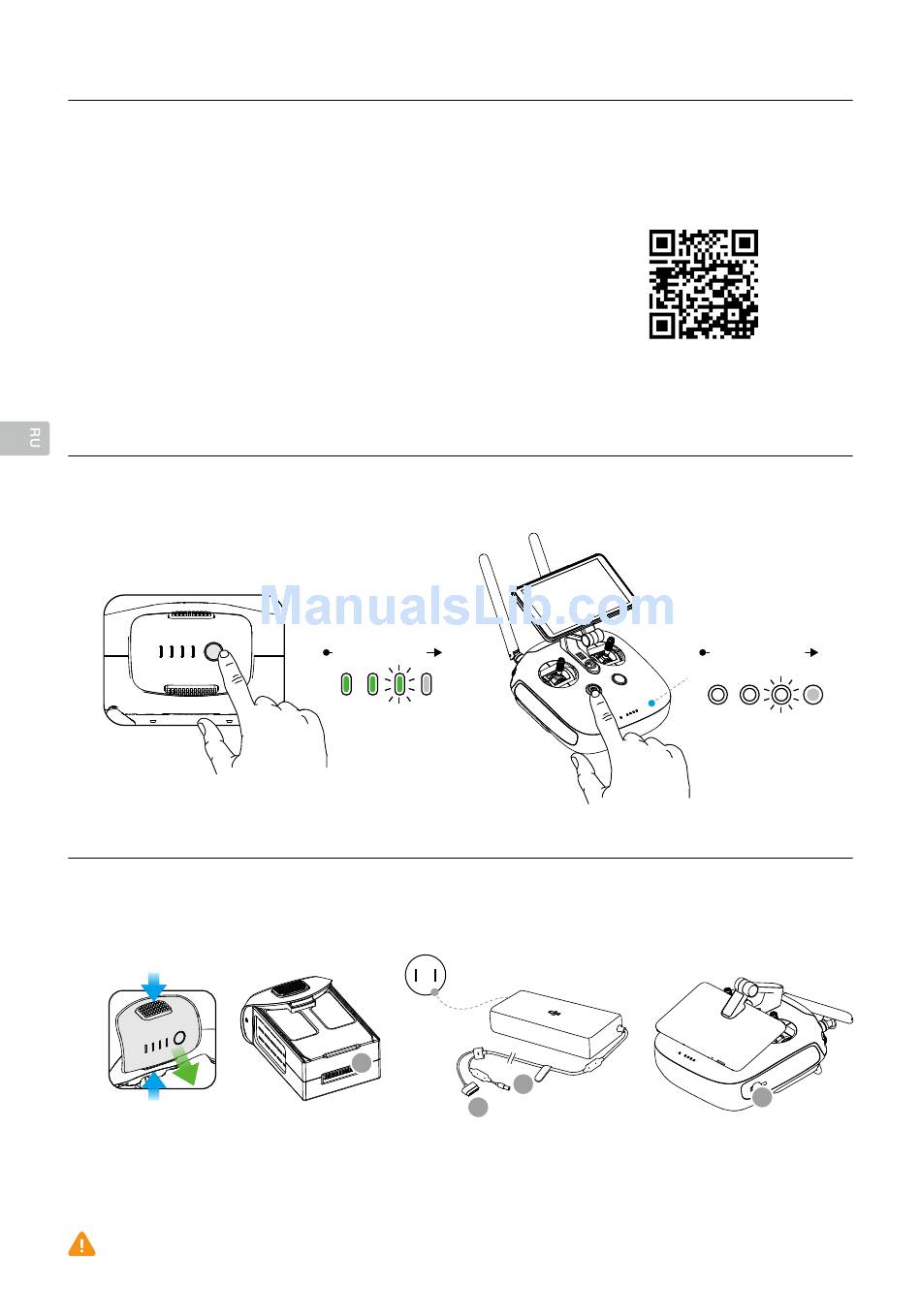 RU

ManualsLib.com