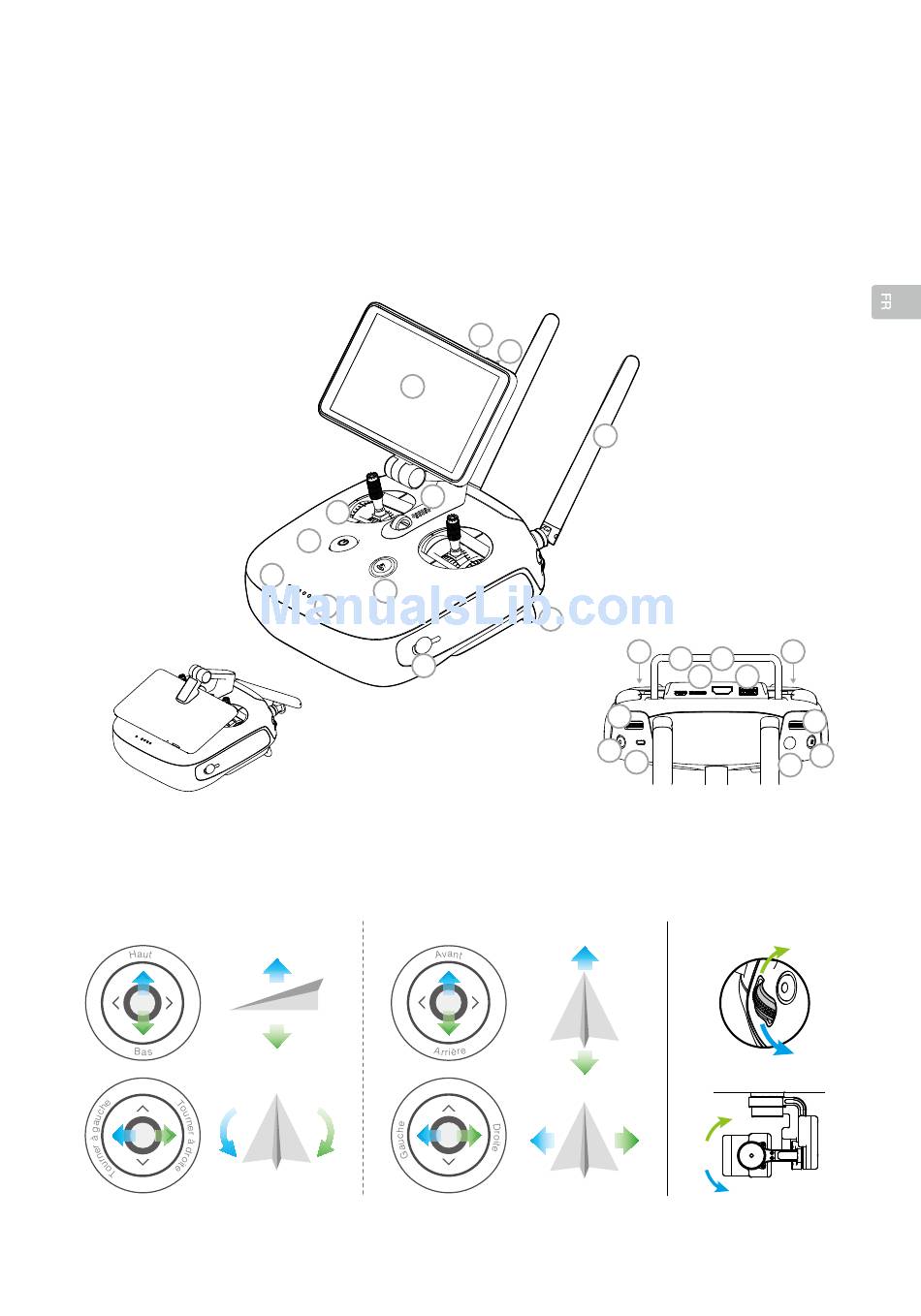 FR

ManualsLib.com

Haut
Bas

Tourner à gauche
Tourner à droite

Avant
Arrière

Gauche
Droite