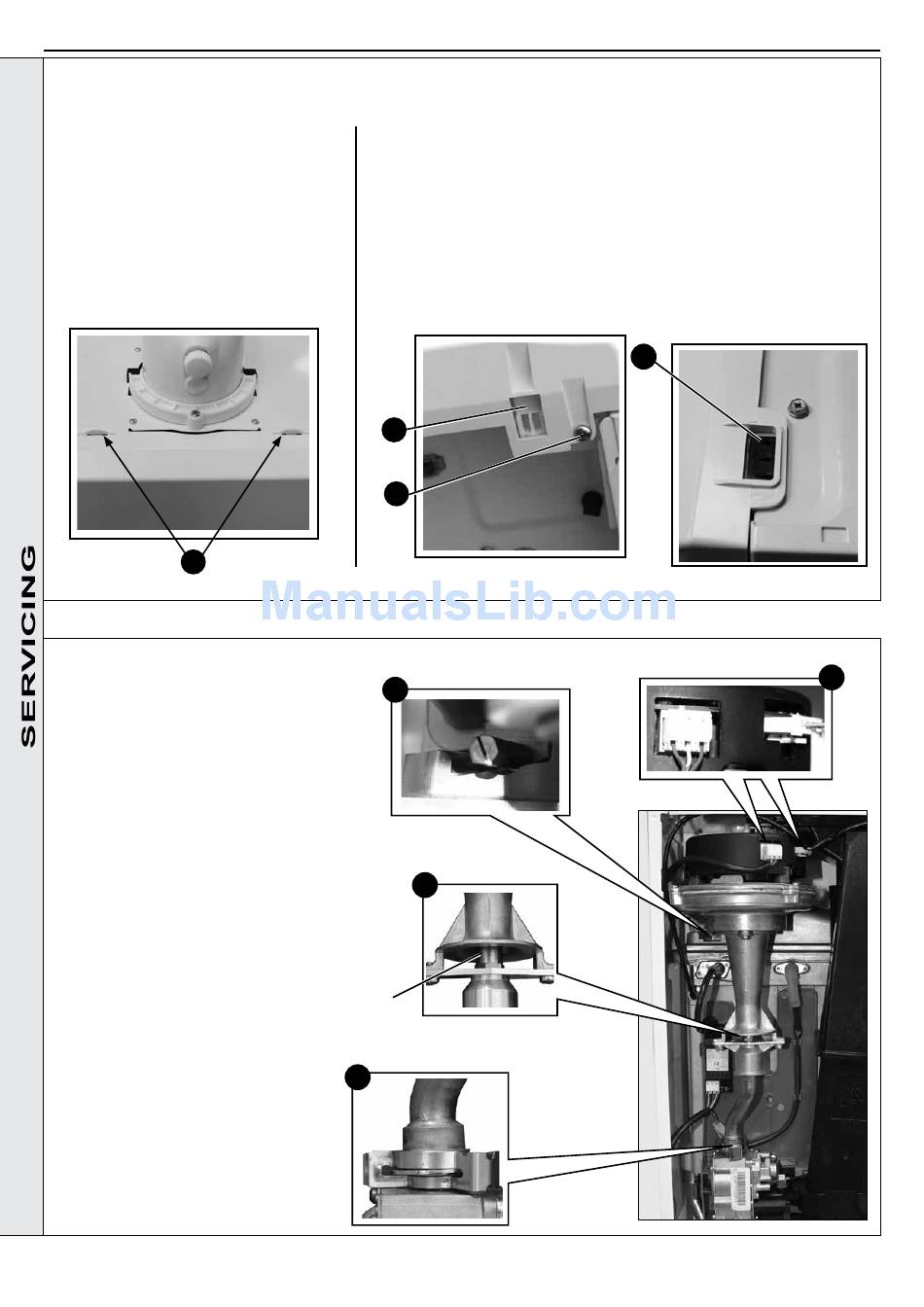 SERVICING

ManualsLib.com