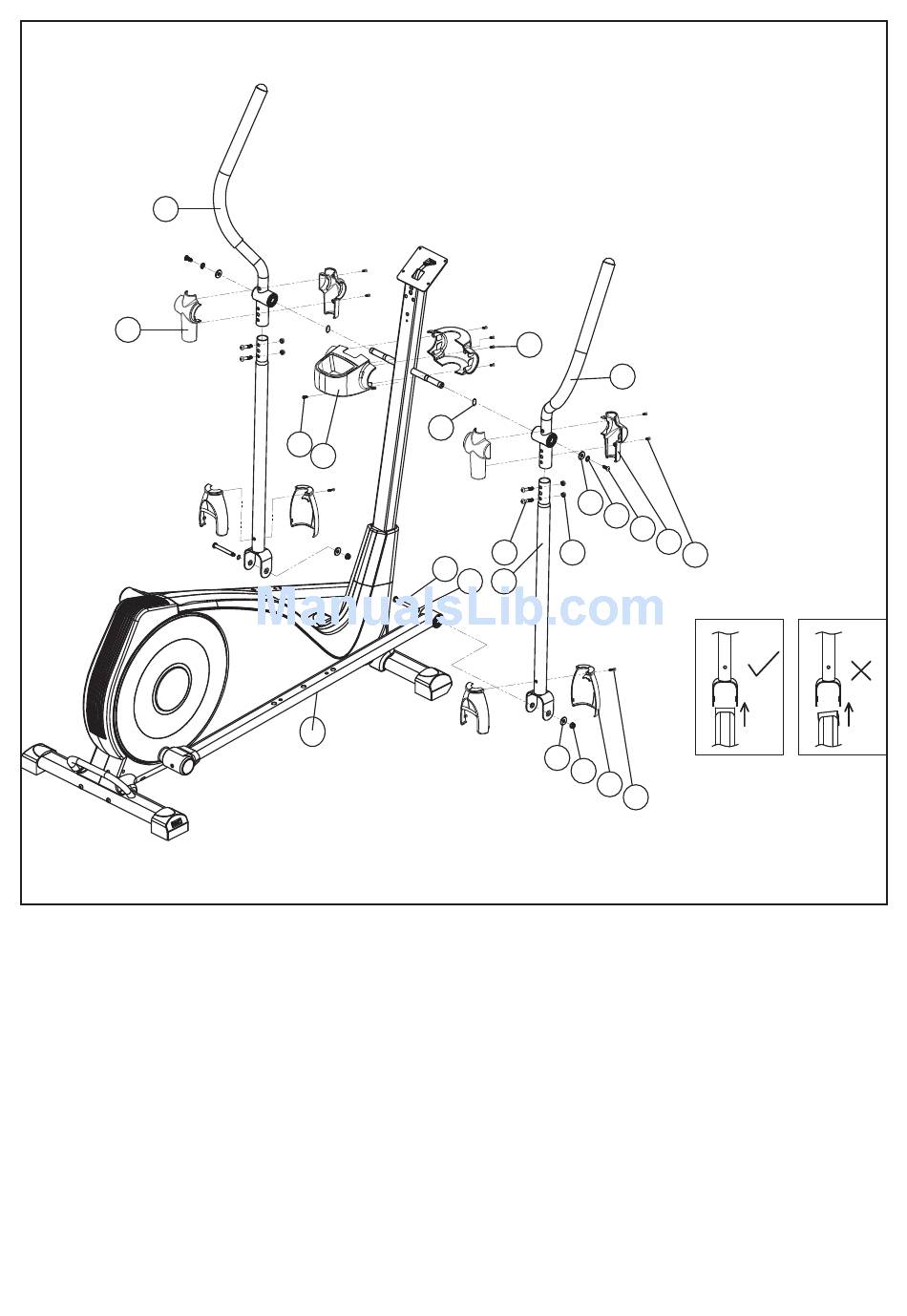 ManualsLib.com