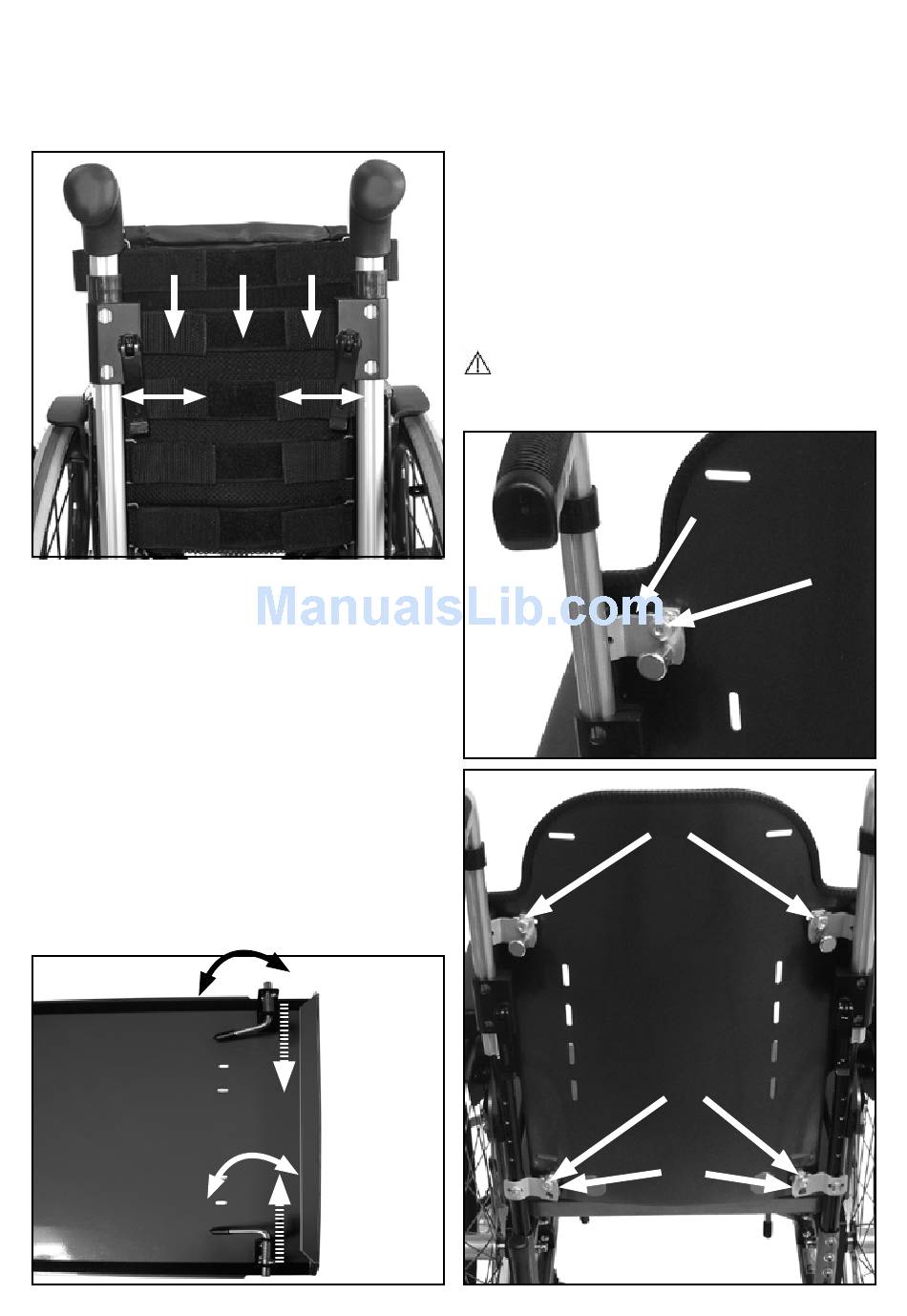 ManualsLib.com