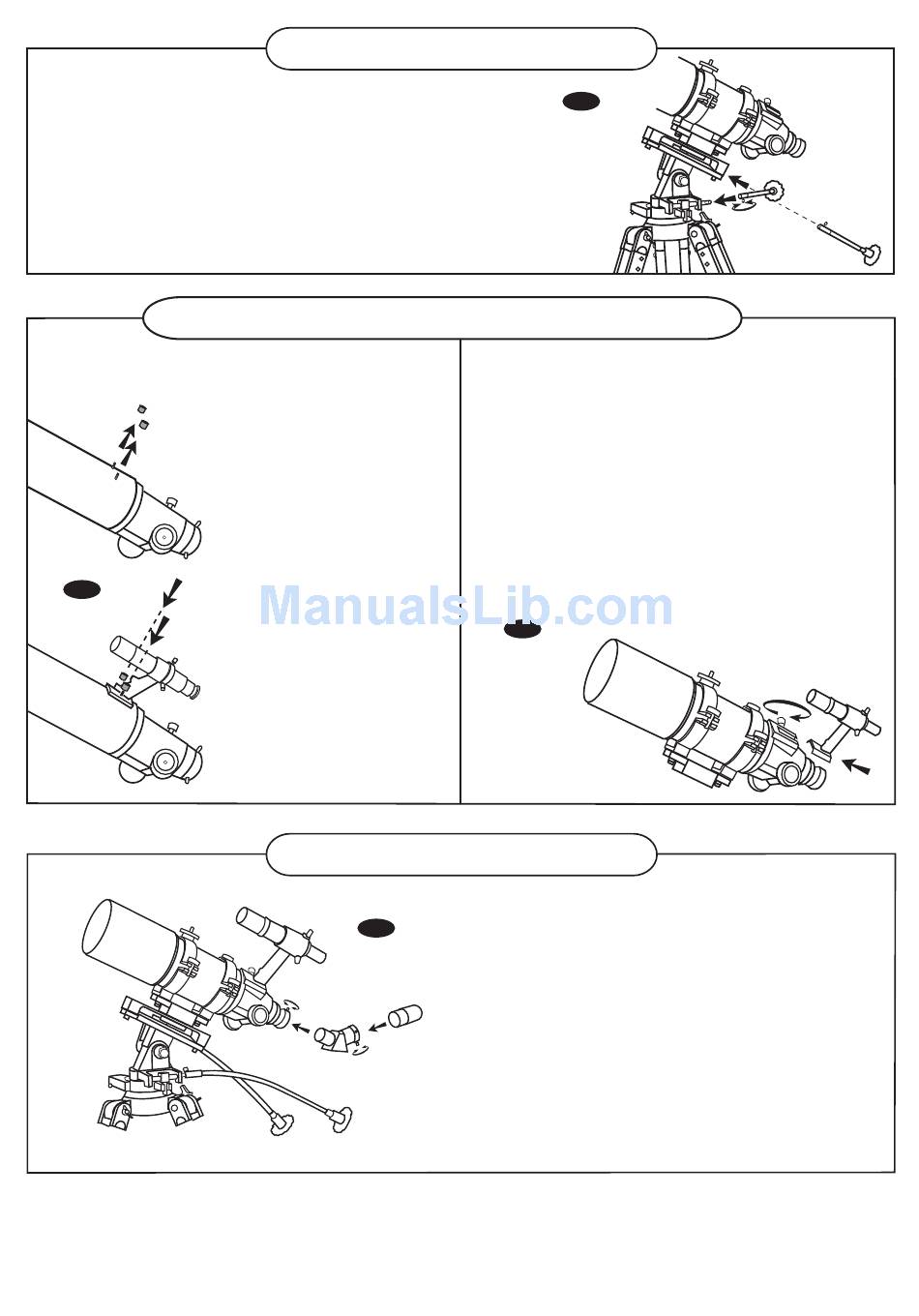 ManualsLib.com