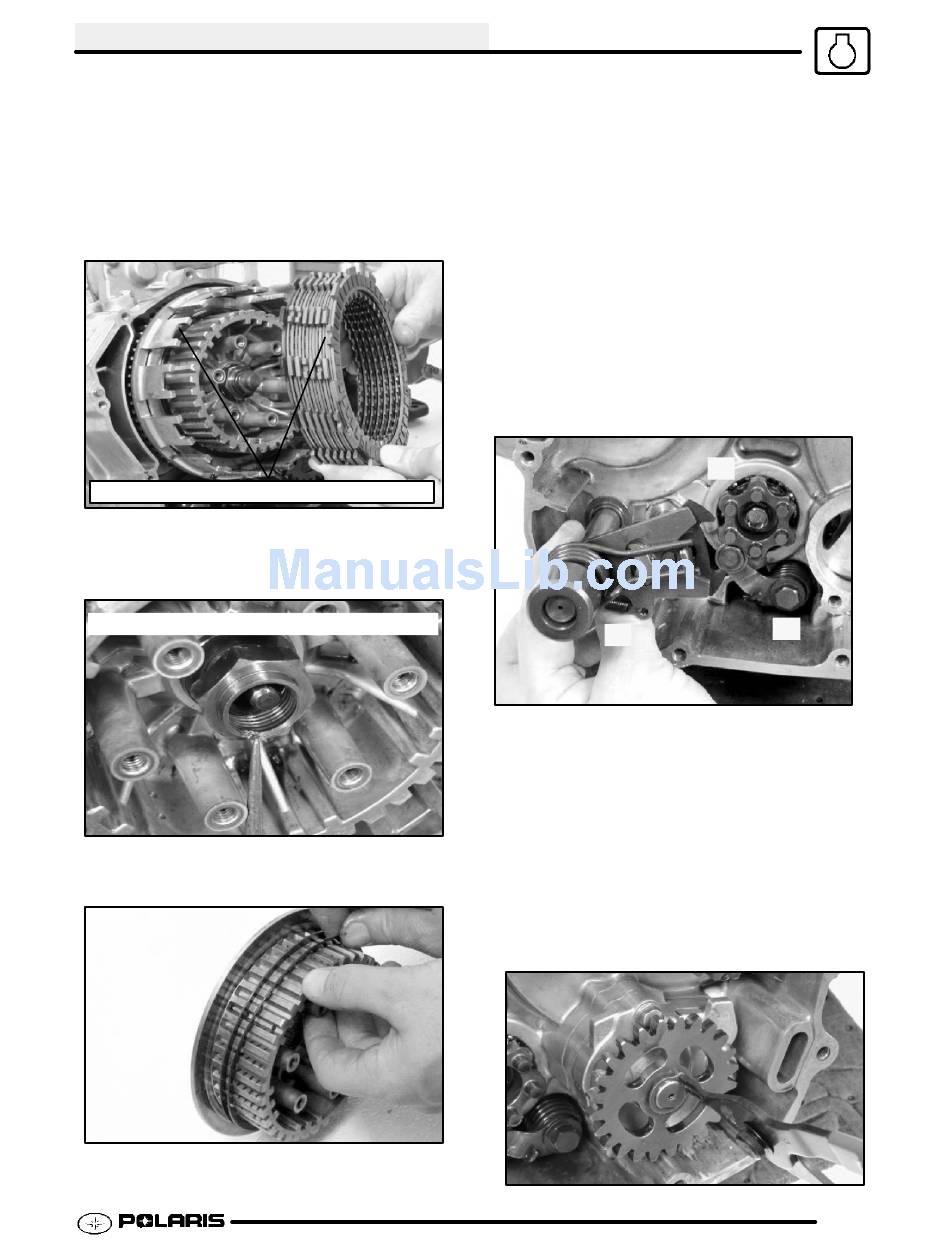 ManualsLib.com

POLARIS