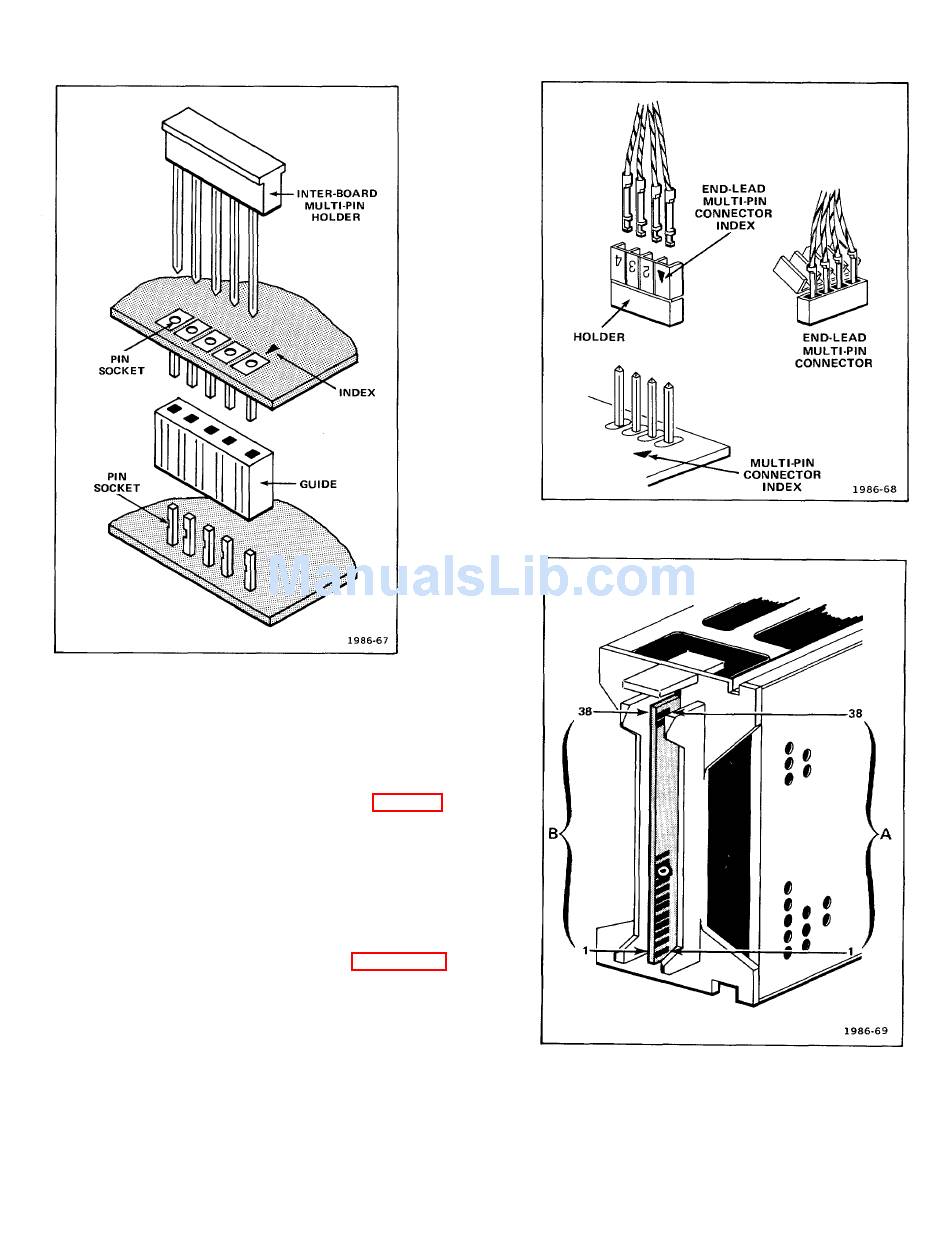 INTER-BOARD MULTI-PIN HOLDER

PIN SOCKET

INDEX

GUIDE

PIN SOCKET

1986-67

END-LEAD MULTI-PIN CONNECTOR INDEX

4 3 2

HOLDER

END-LEAD MULTI-PIN CONNECTOR

MULTI-PIN CONNECTOR INDEX

1986-68

ManualsLib.com

38

38

B

A

1

1

1986-69