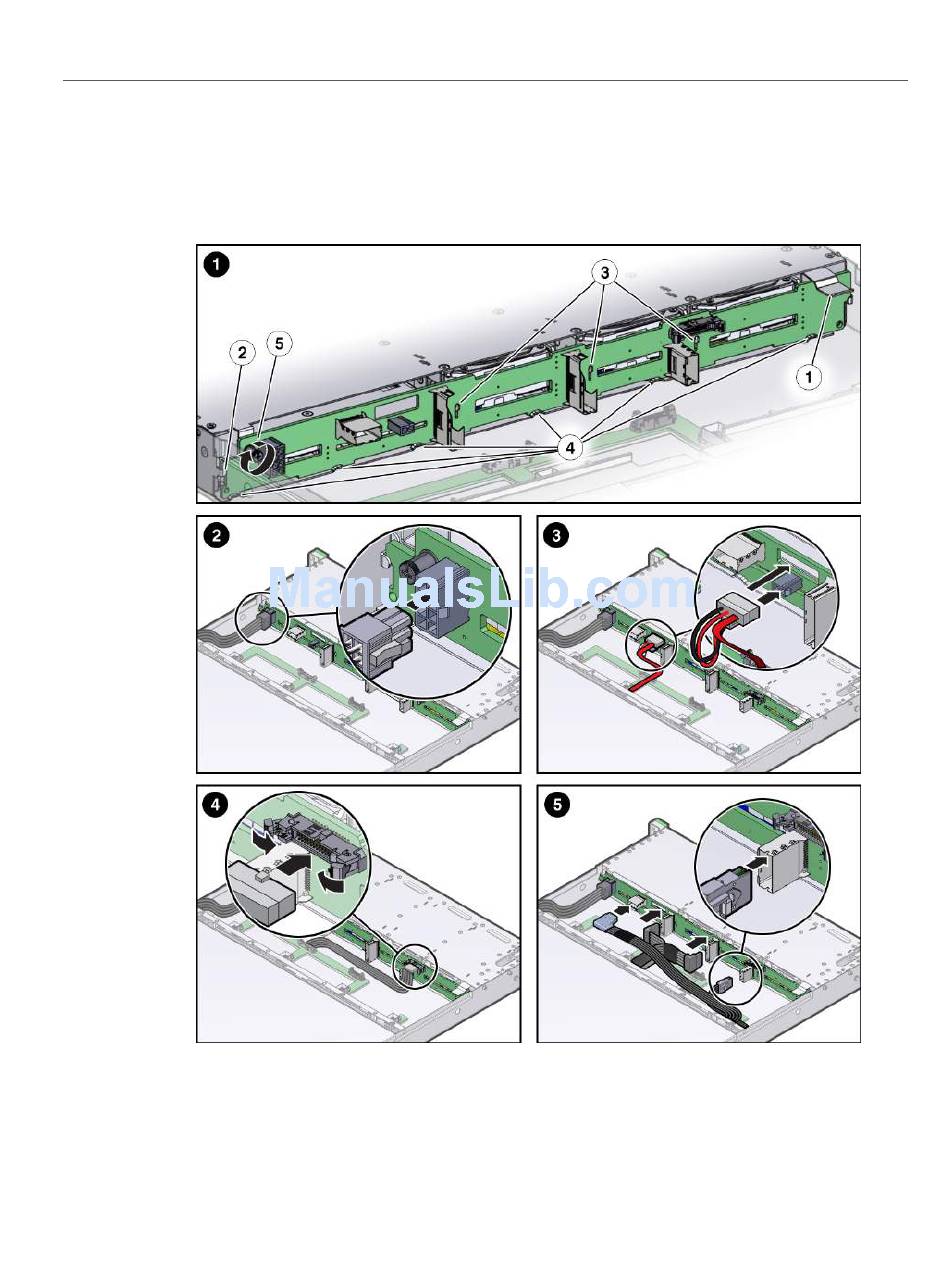 1
3
2
5
1
4
2
3
ManualsLib.com
4
5