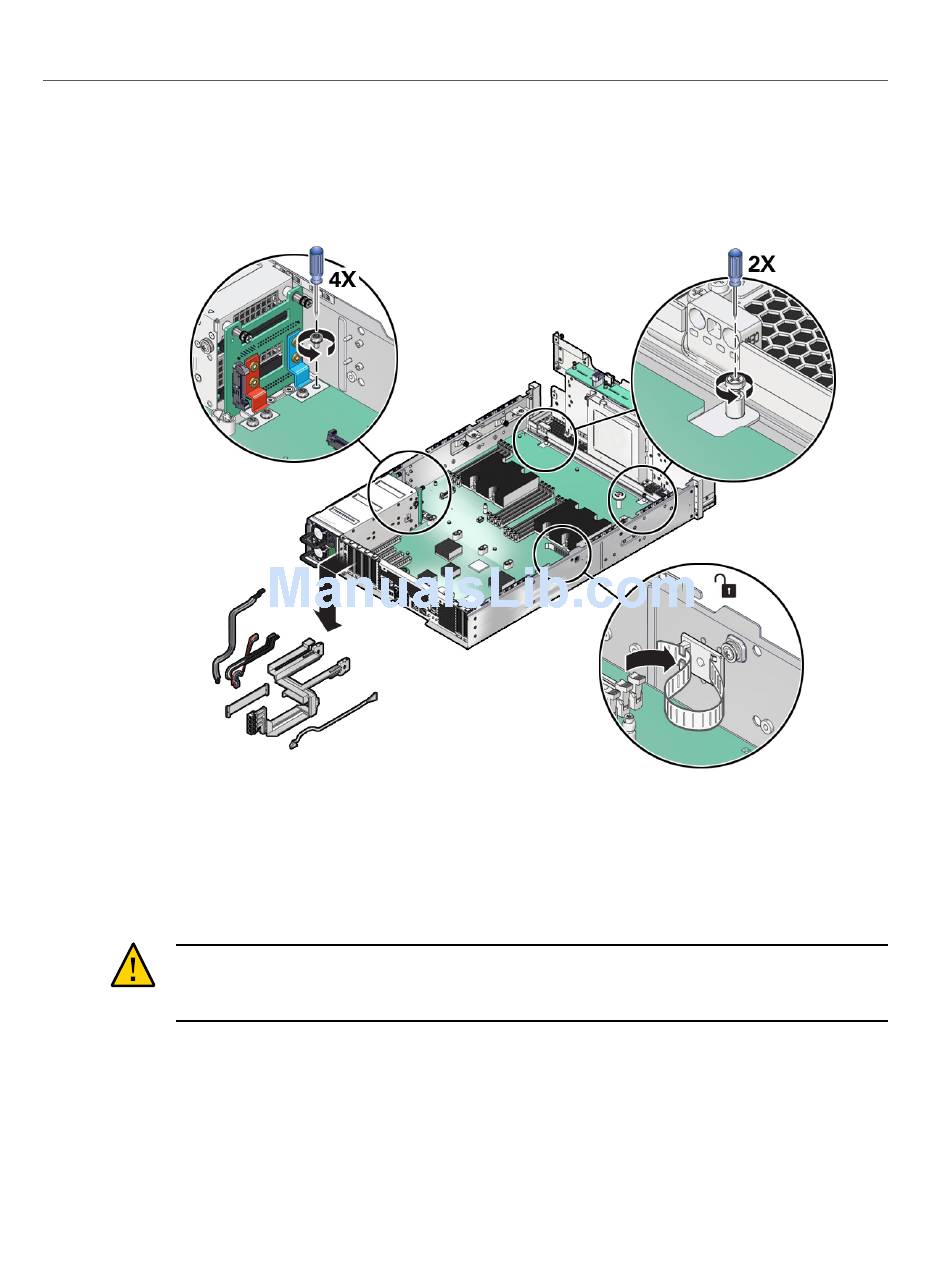 4X

2X

ManualsLib.com