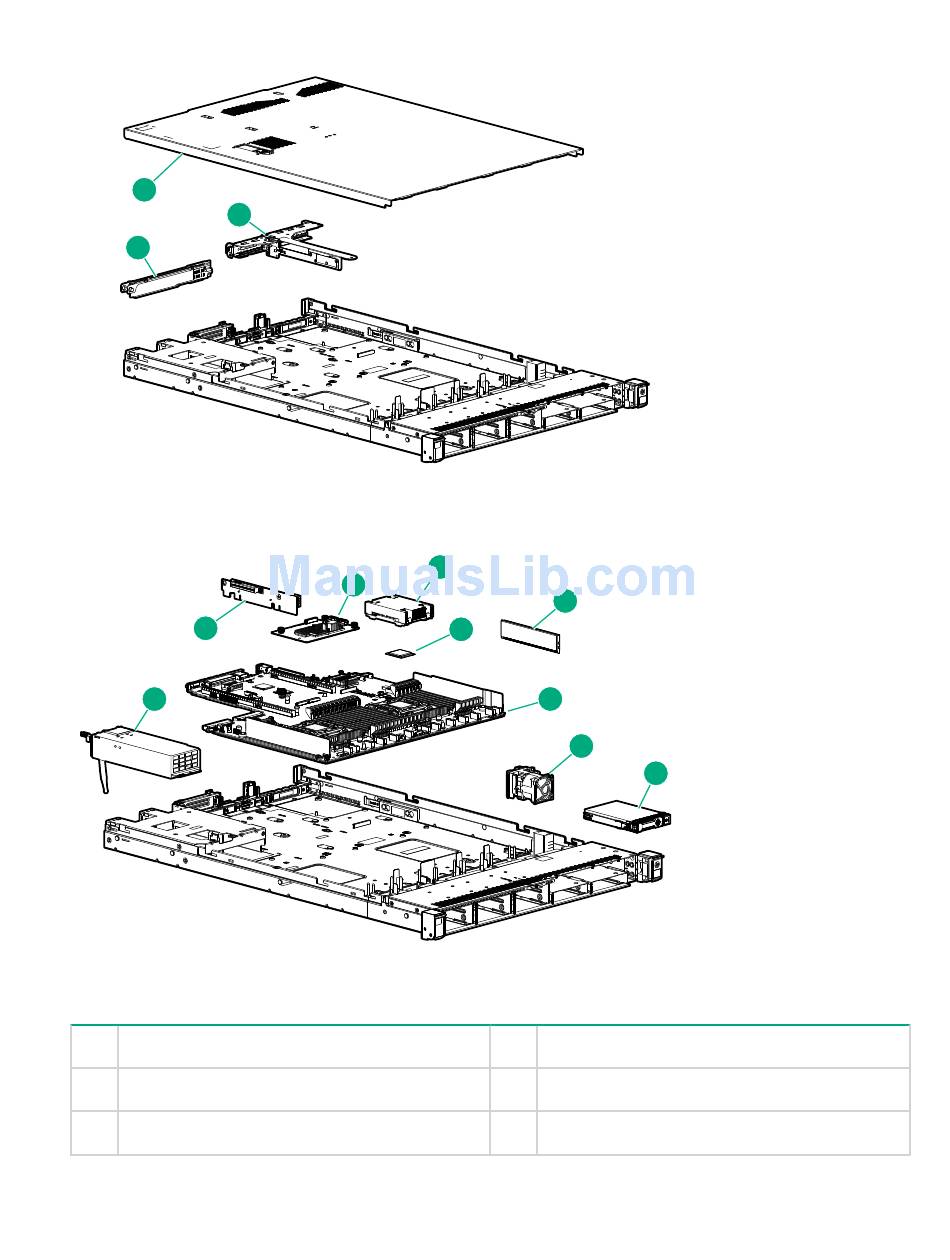 ManualsLib.com