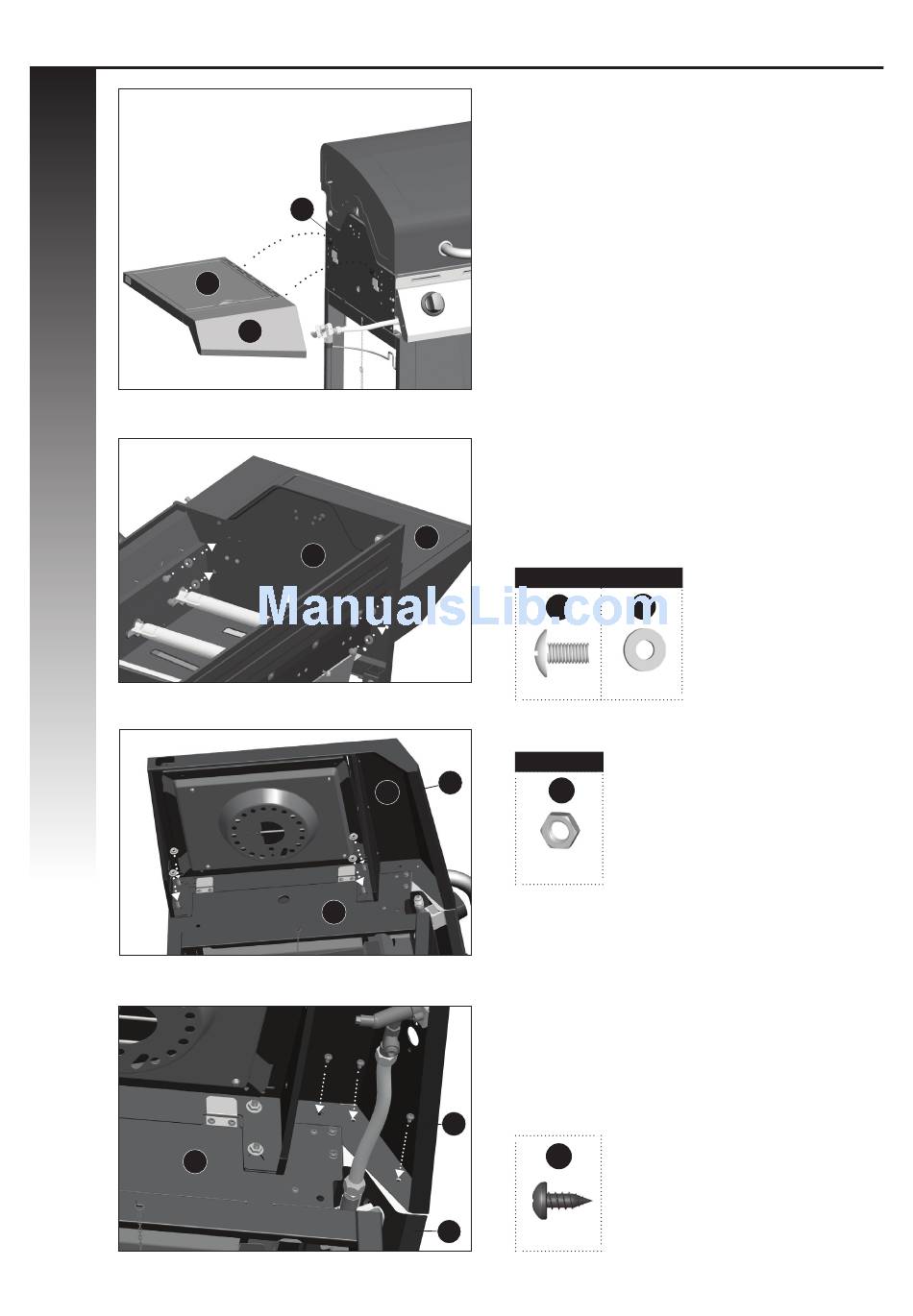 ManualsLib.com