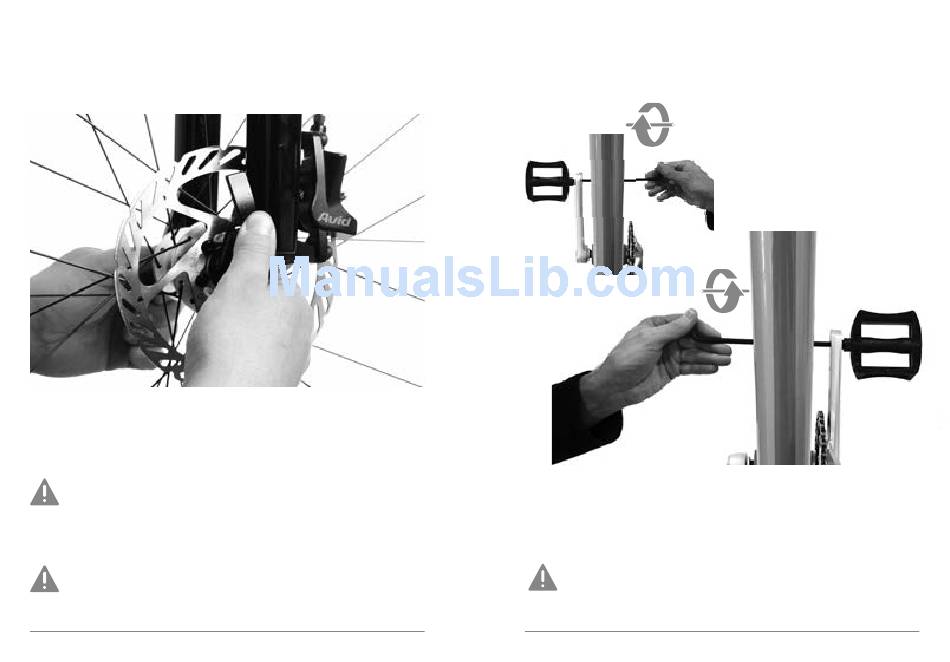 Avid

ManualsLib.com