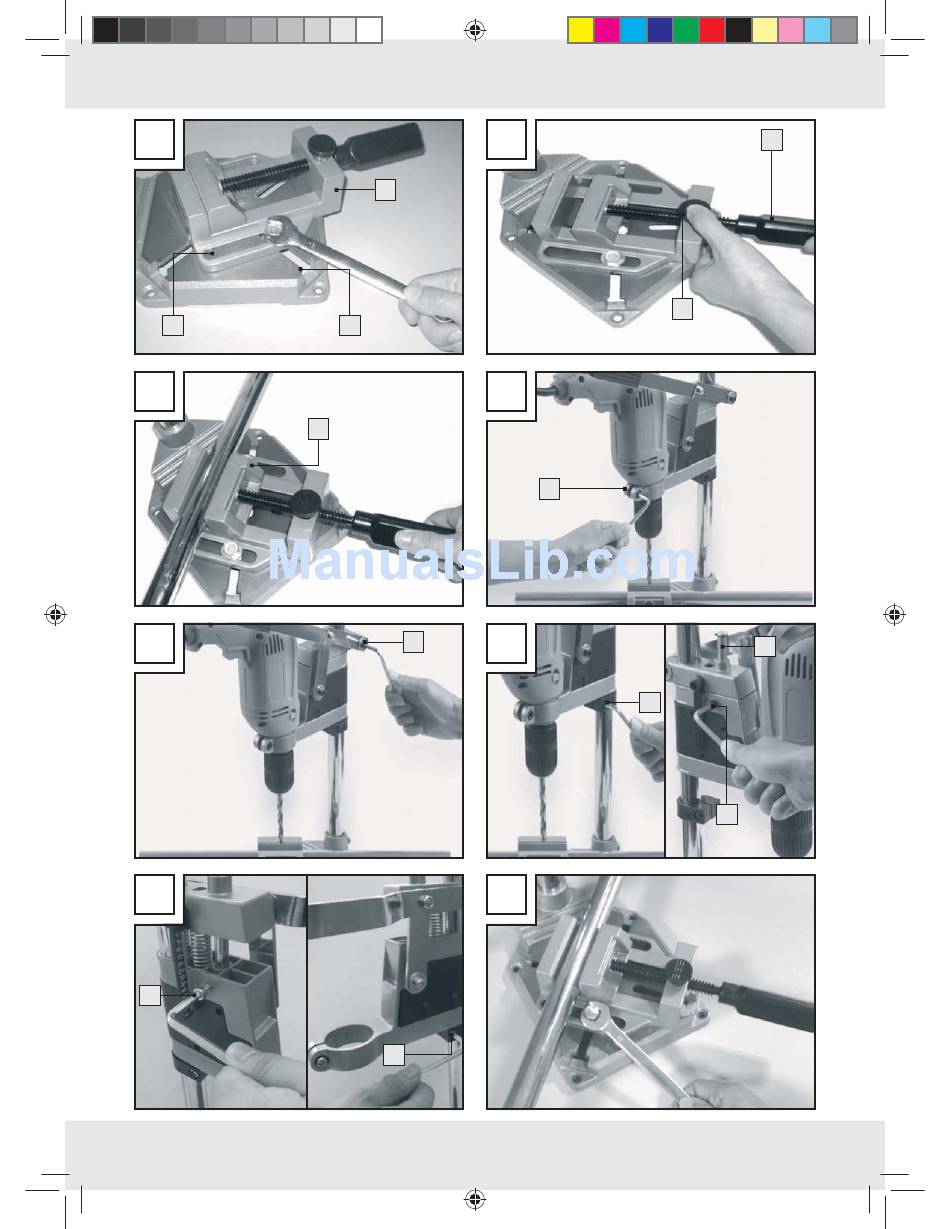 ManualsLib.com