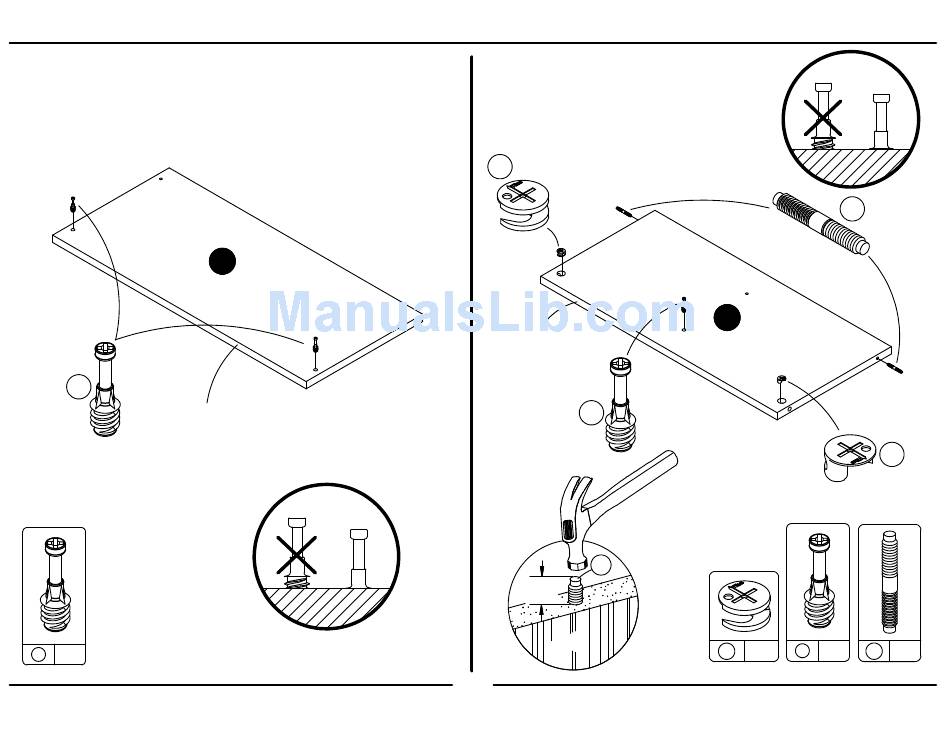 ManualsLib.com