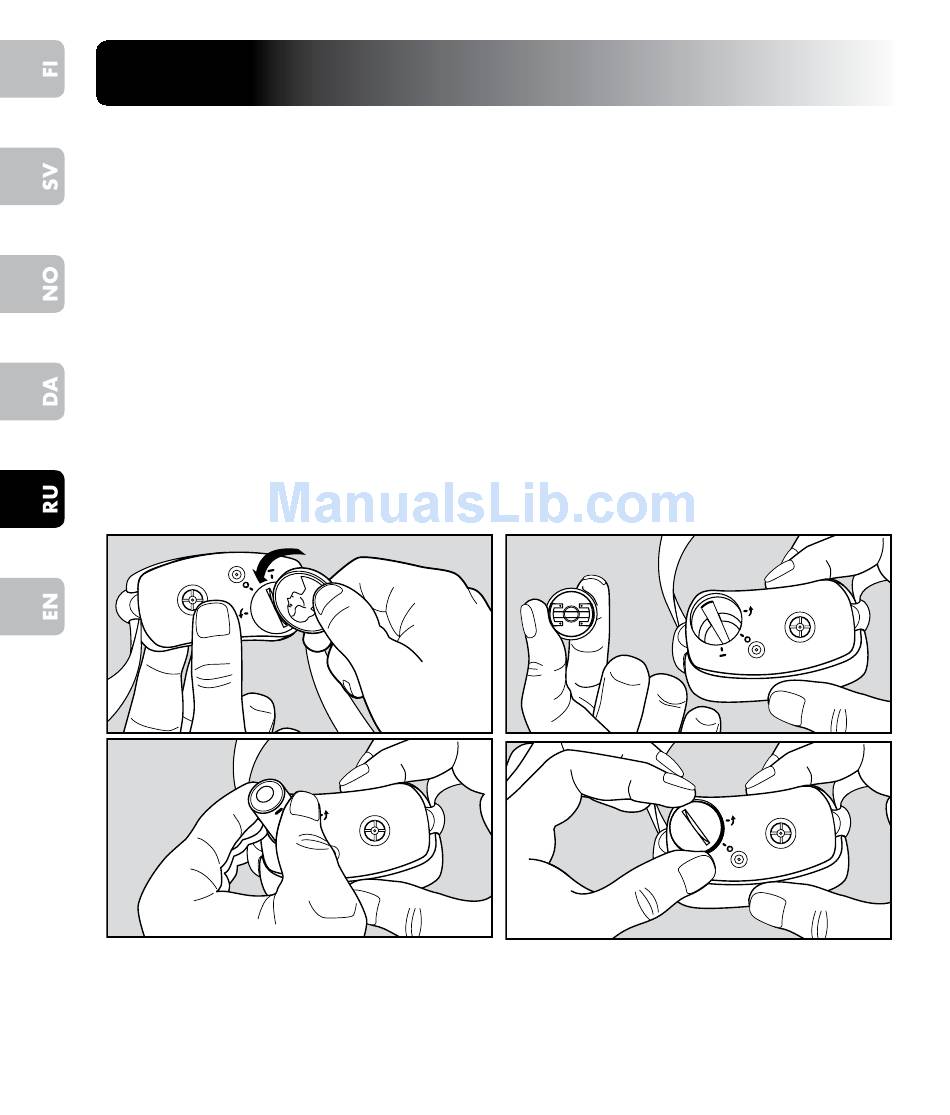 FI

SV

NO

DA

RU

EN

ManualsLib.com