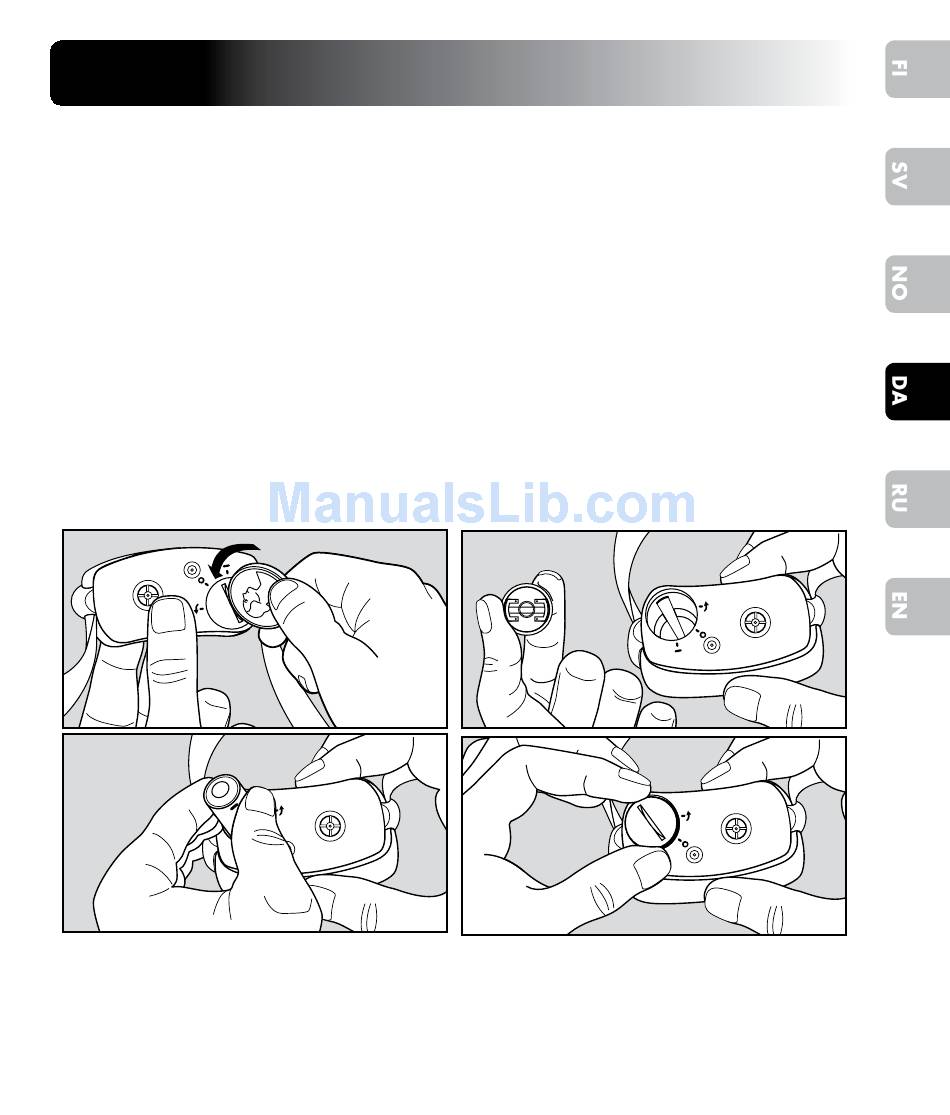 FI

SV

NO

DA

RU

EN

ManualsLib.com