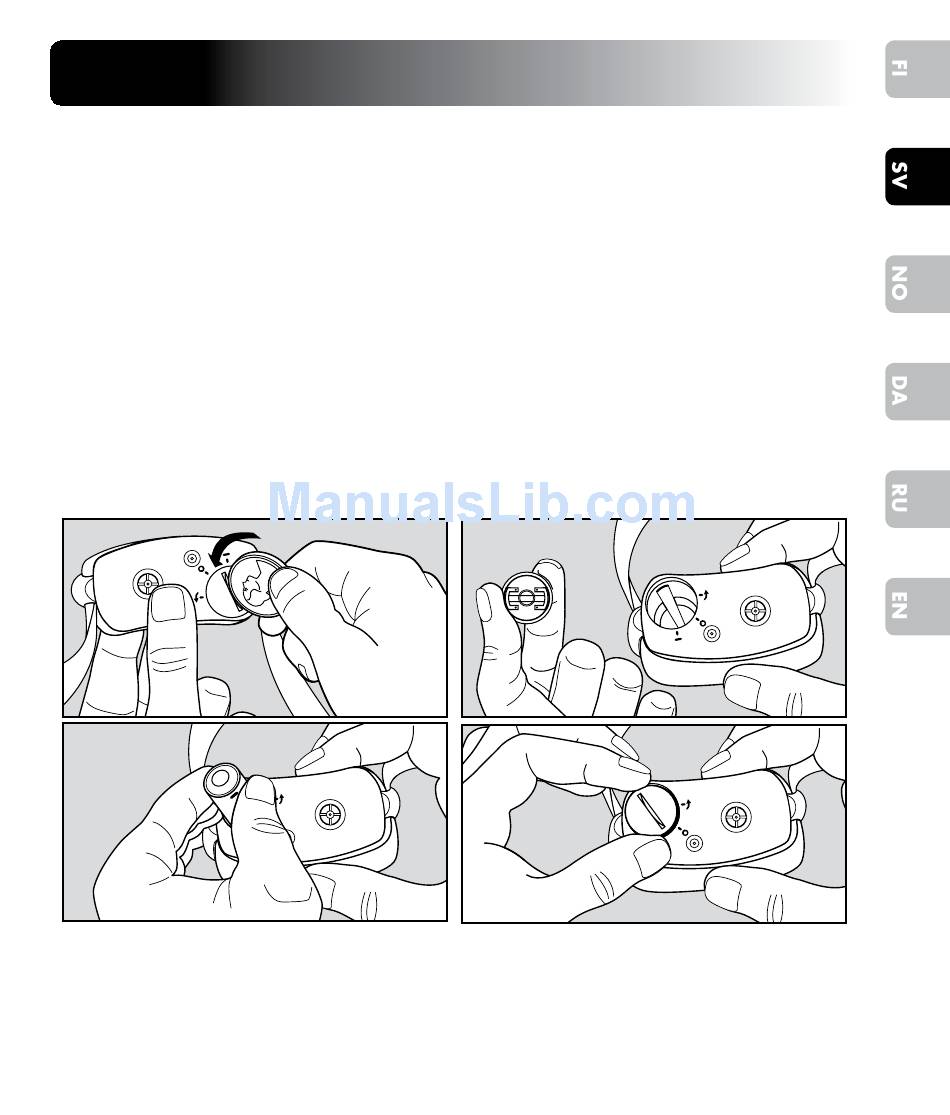 FI
SV
NO
DA
RU
EN

ManualsLib.com