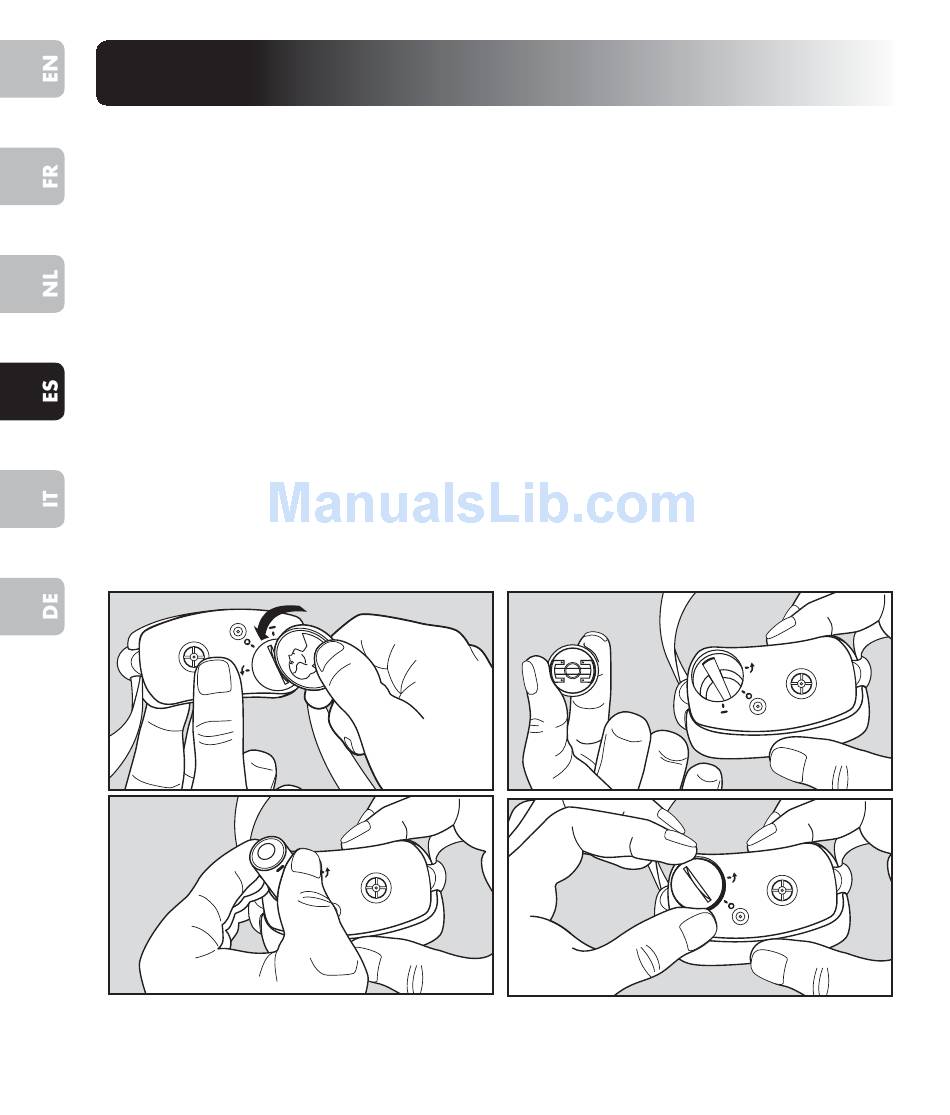 EN
FR
NL
ES
IT
DE

ManualsLib.com