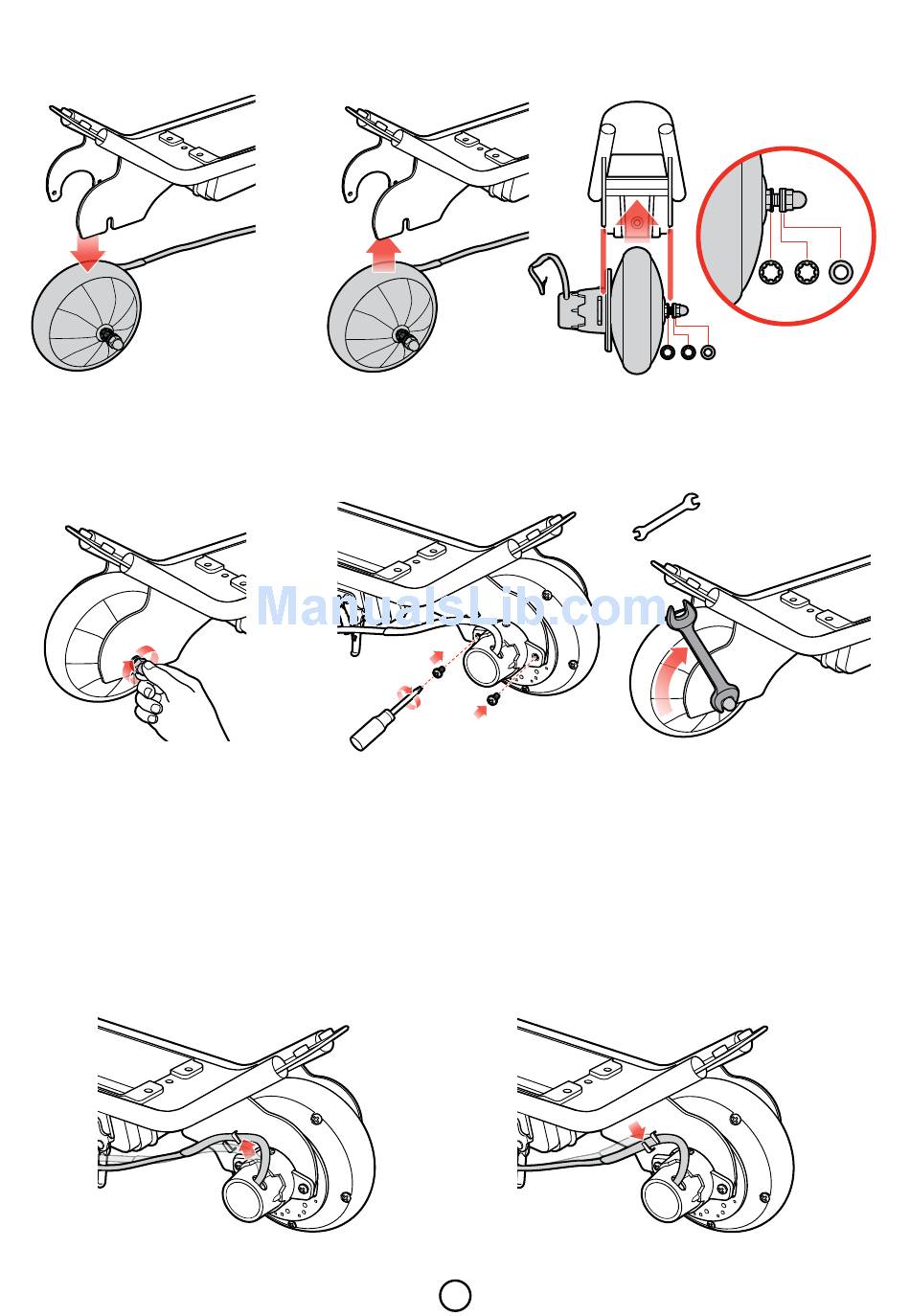 ManualsLib.com