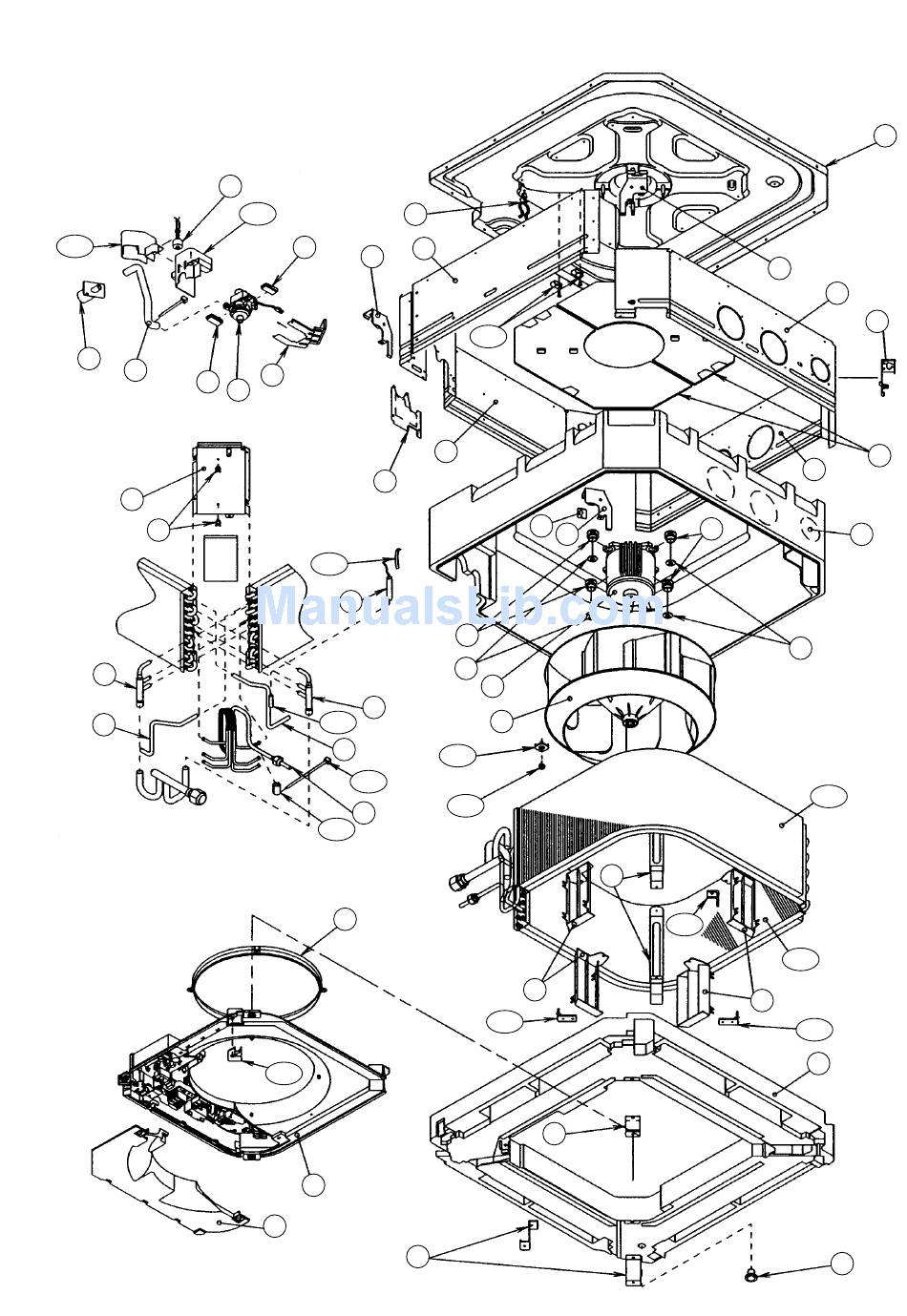 ManualsLib.com