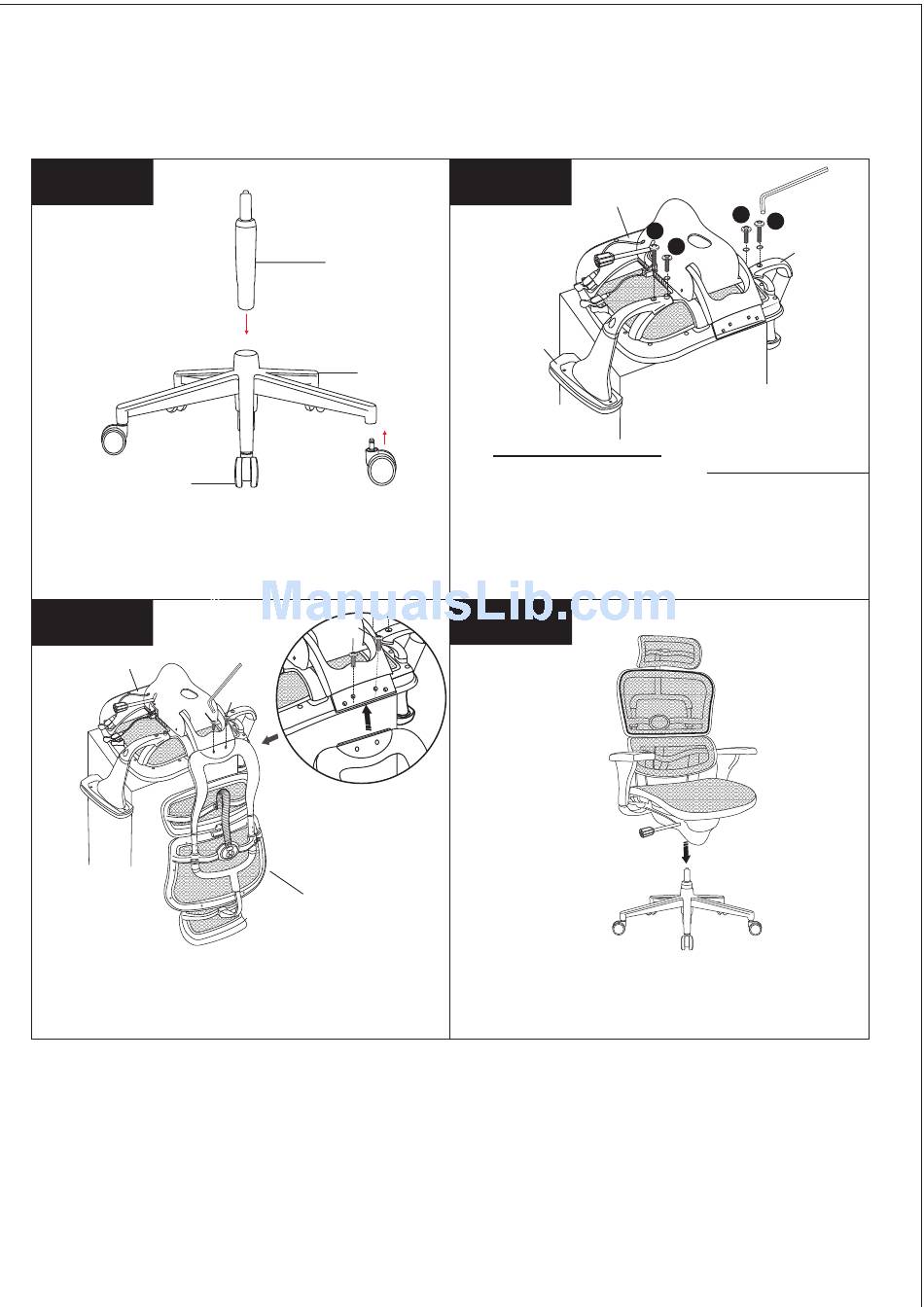 ManualsLib.com