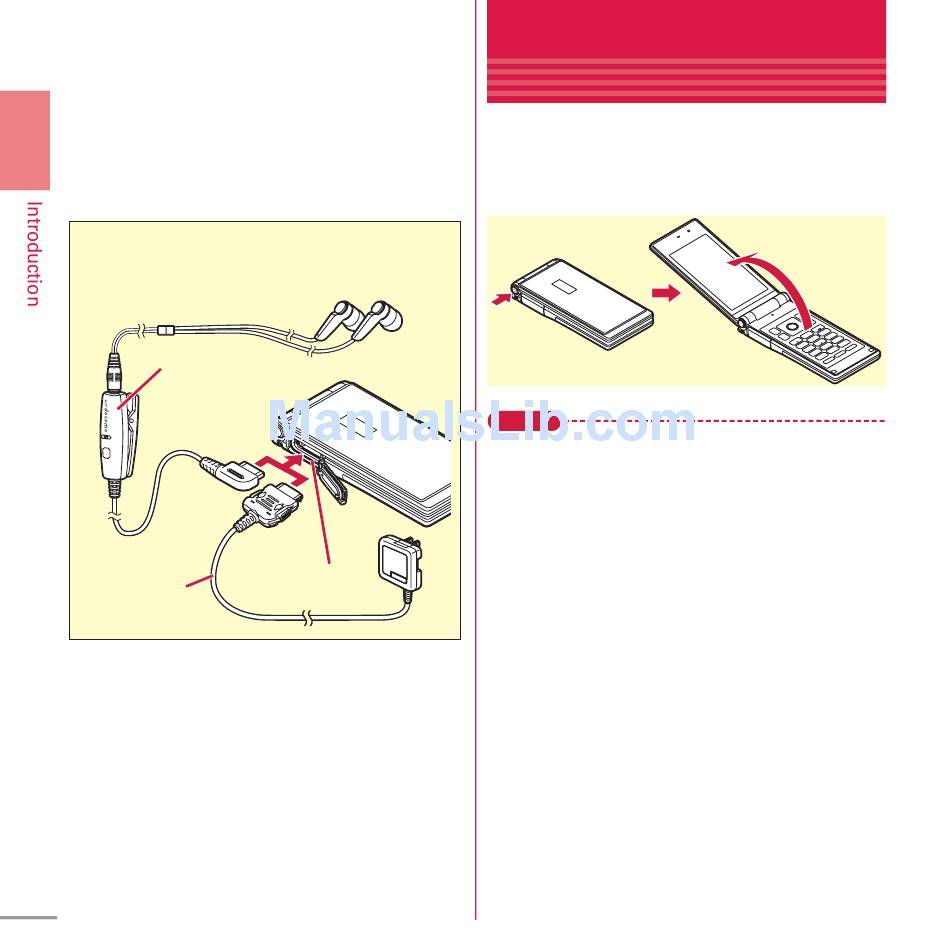 Introduction

ManualsLib.com