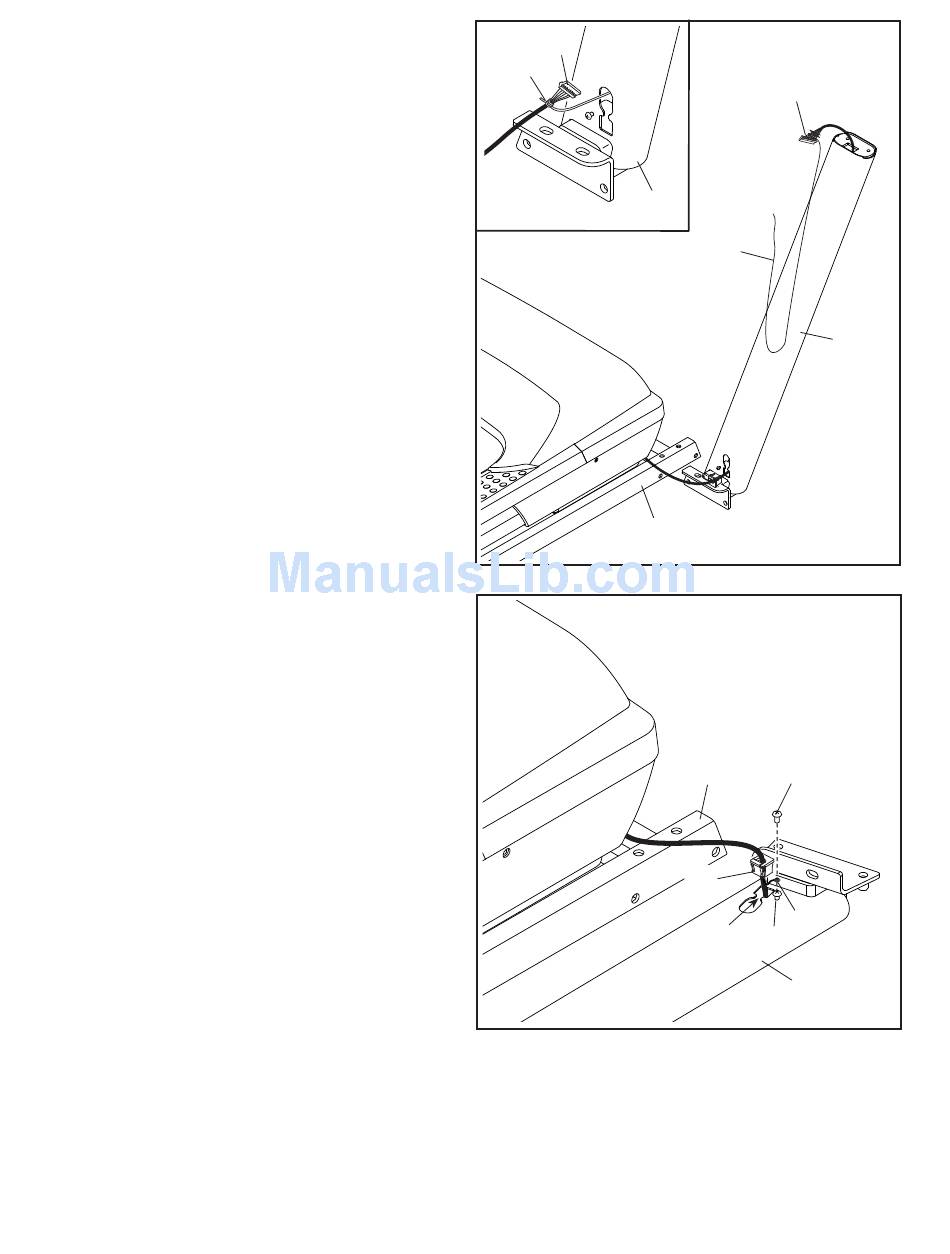 ManualsLib.com