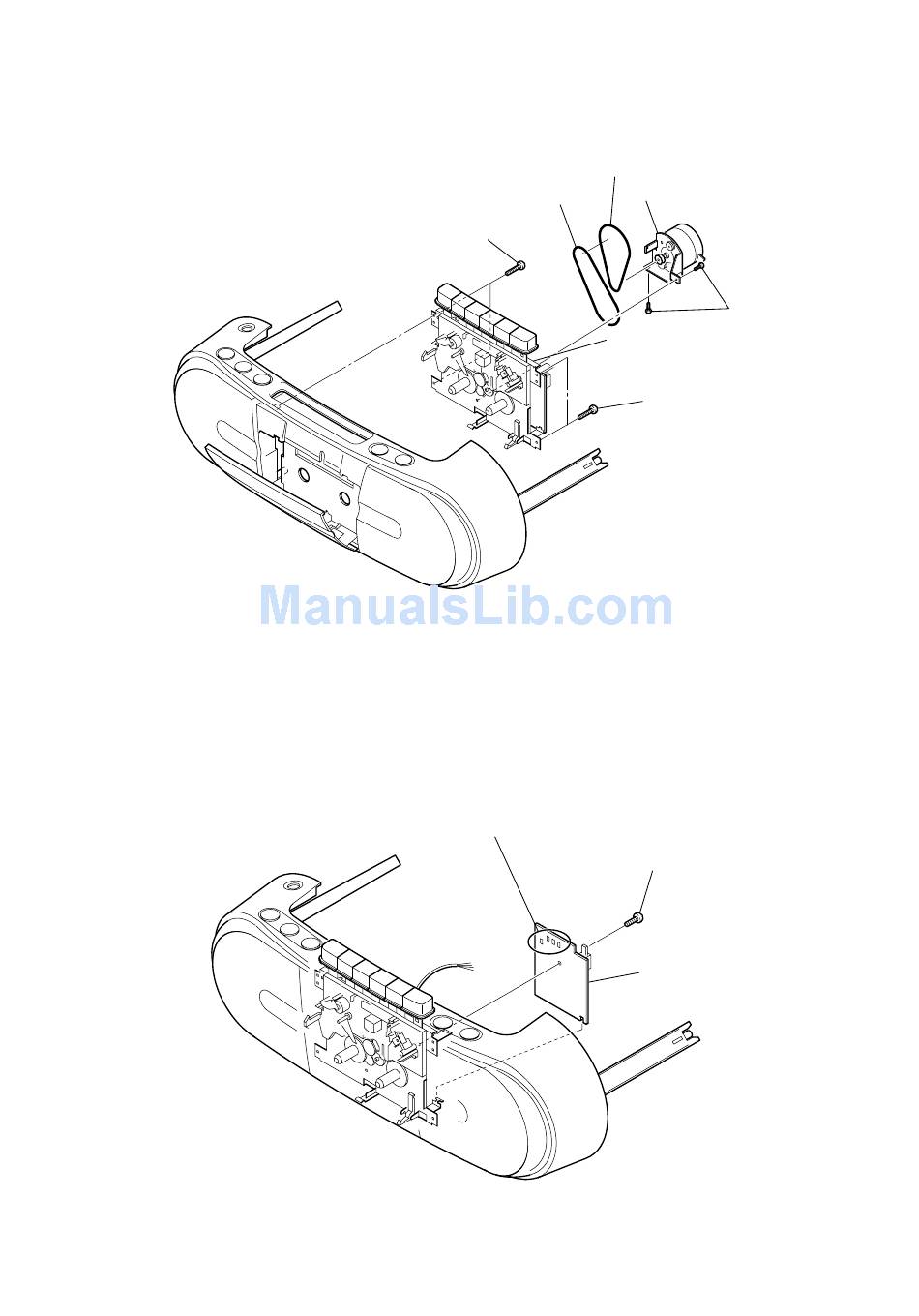 ManualsLib.com