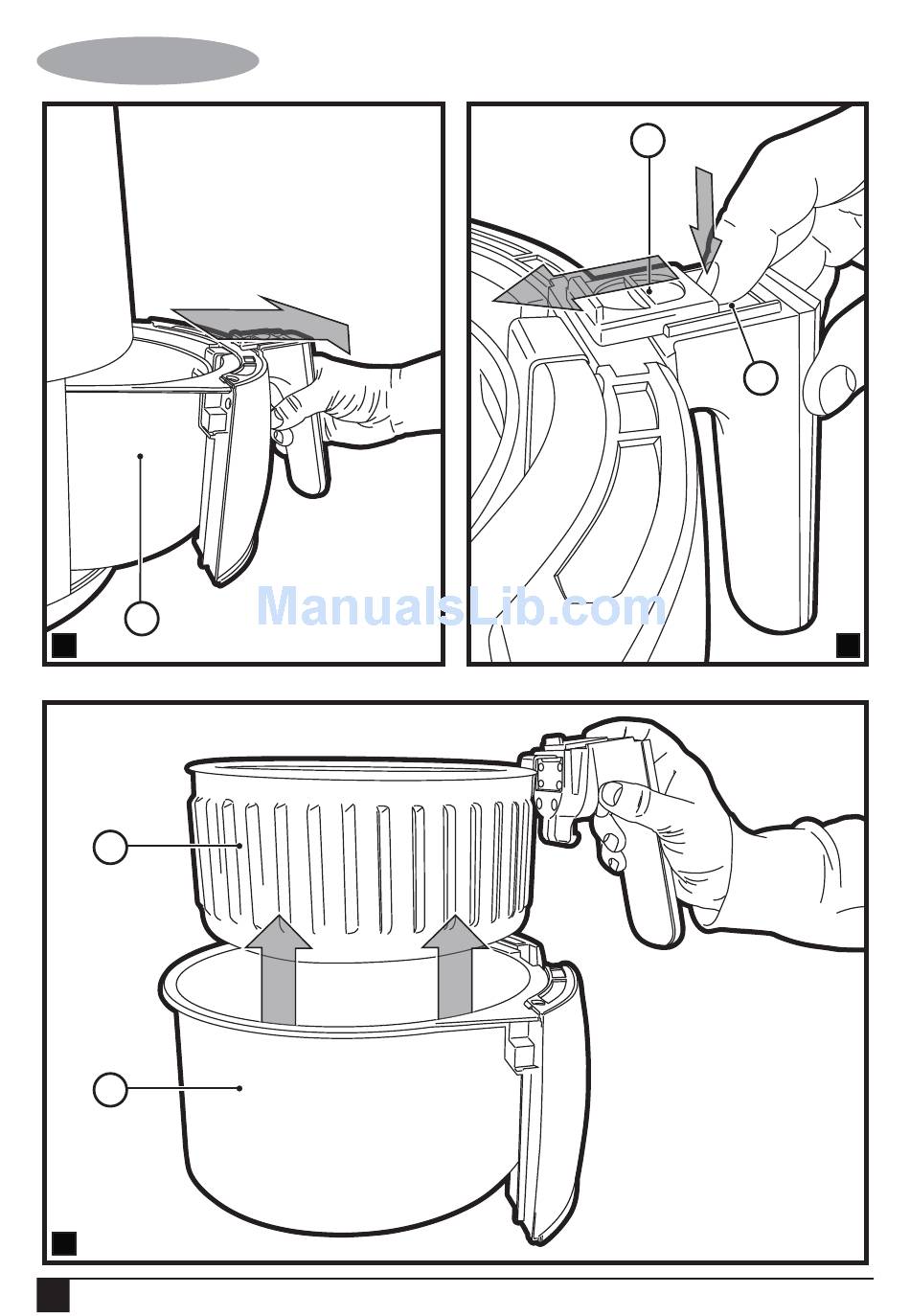 ManualsLib.com