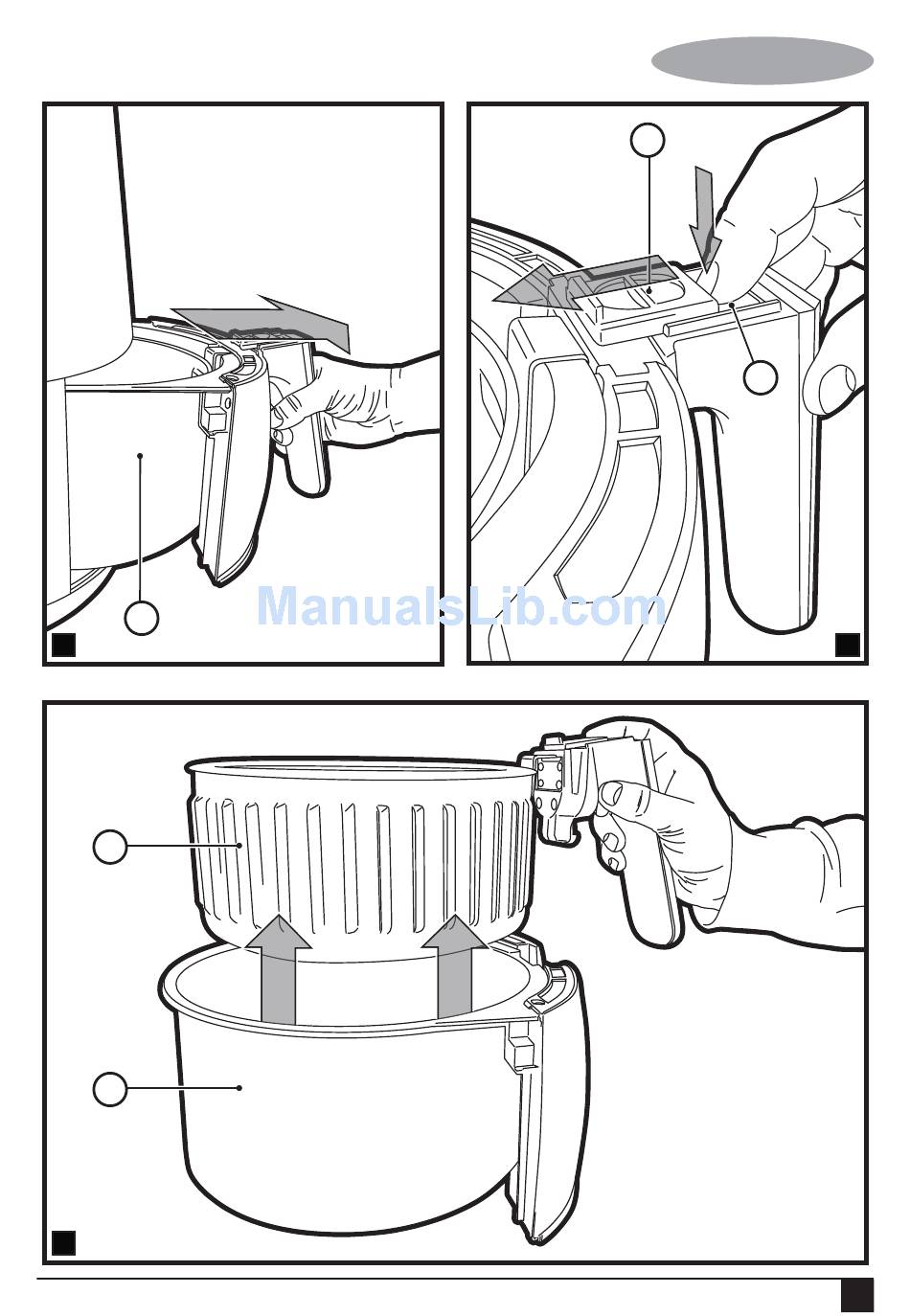 ManualsLib.com