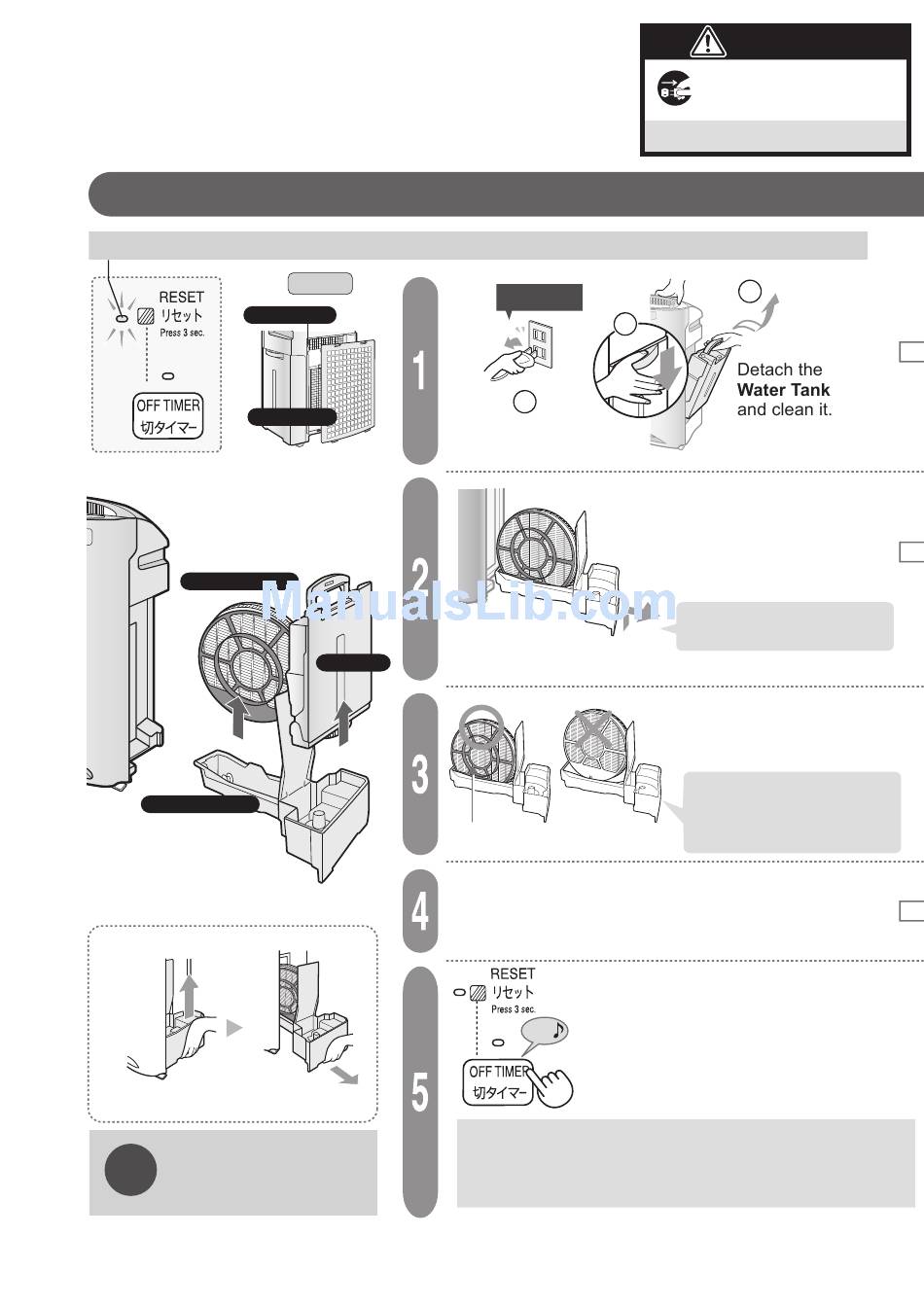 RESET
リセット
Press 3 sec.

OFF TIMER
切タイマー

1

Detach the **Water Tank** and clean it.

2

ManualsLib.com

3

4

5

RESET
リセット
Press 3 sec.

OFF TIMER
切タイマー