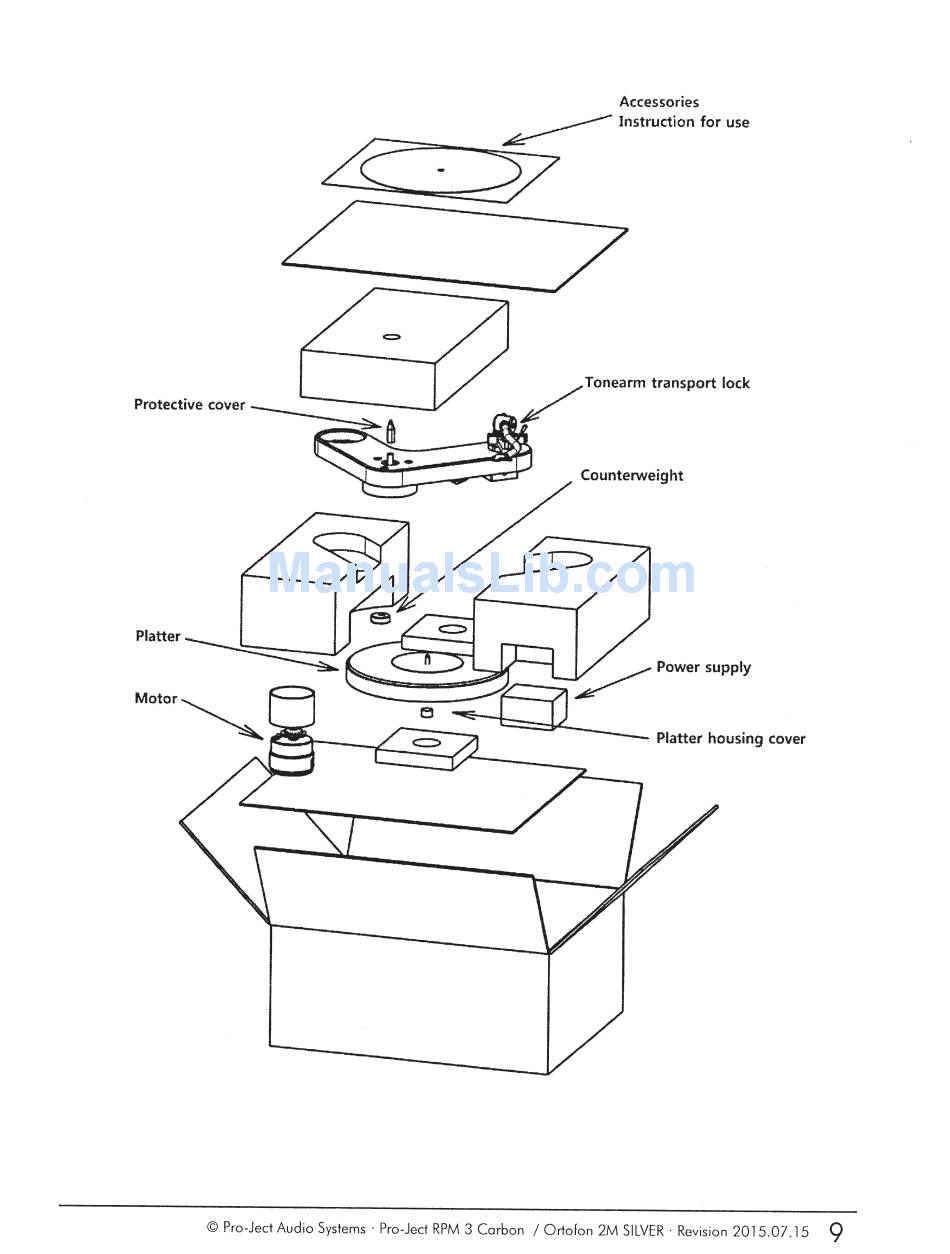 Accessories
Instruction for use

Tonearm transport lock

Protective cover

Counterweight

ManualsLib.com

Platter

Power supply

Motor

Platter housing cover

© Pro-Ject Audio Systems · Pro-Ject RPM 3 Carbon / Ortofon 2M SILVER · Revision 2015.07.15 9